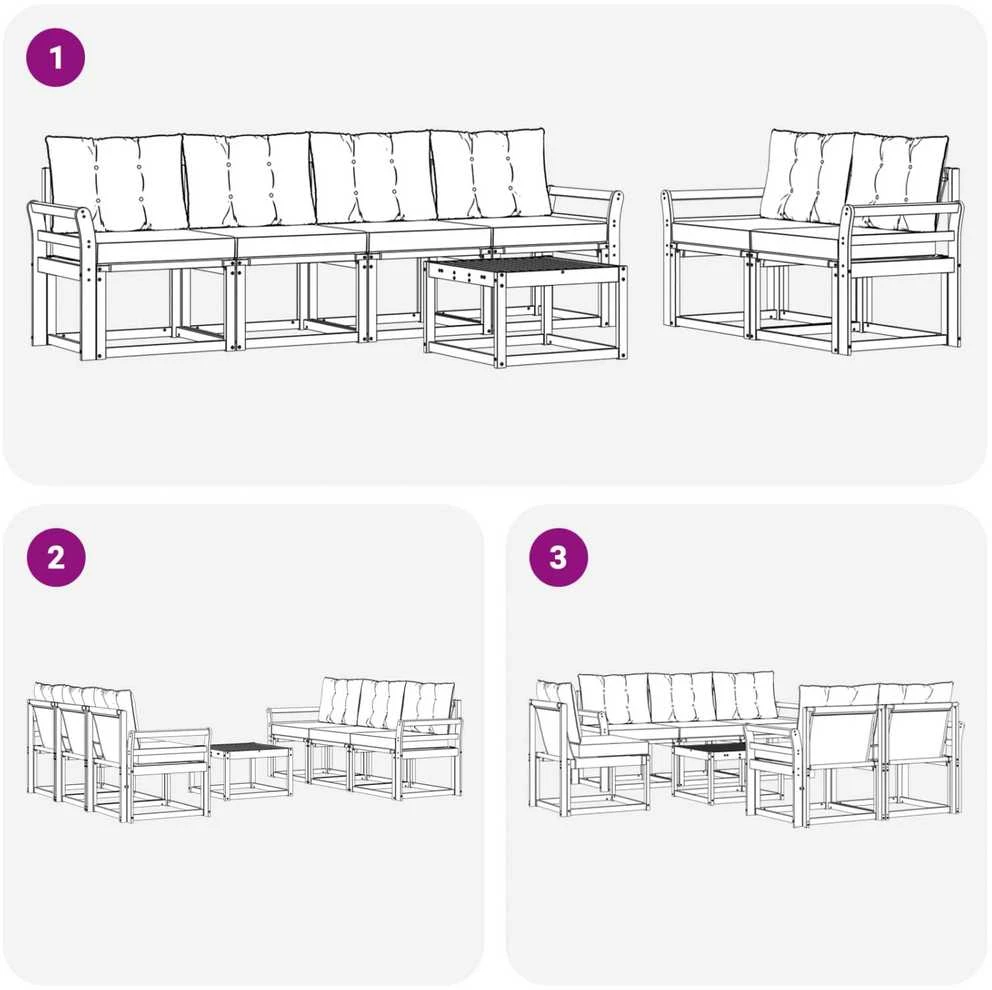 1

2

3