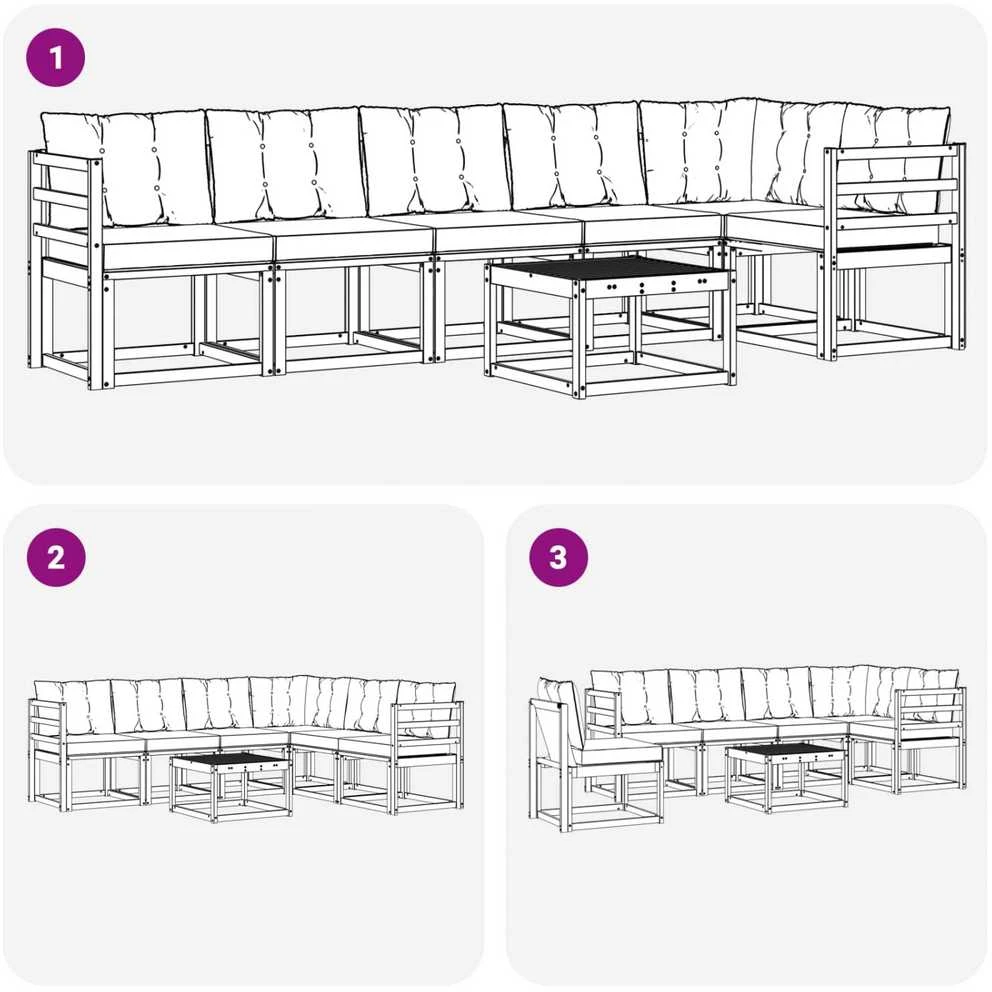 1

2

3