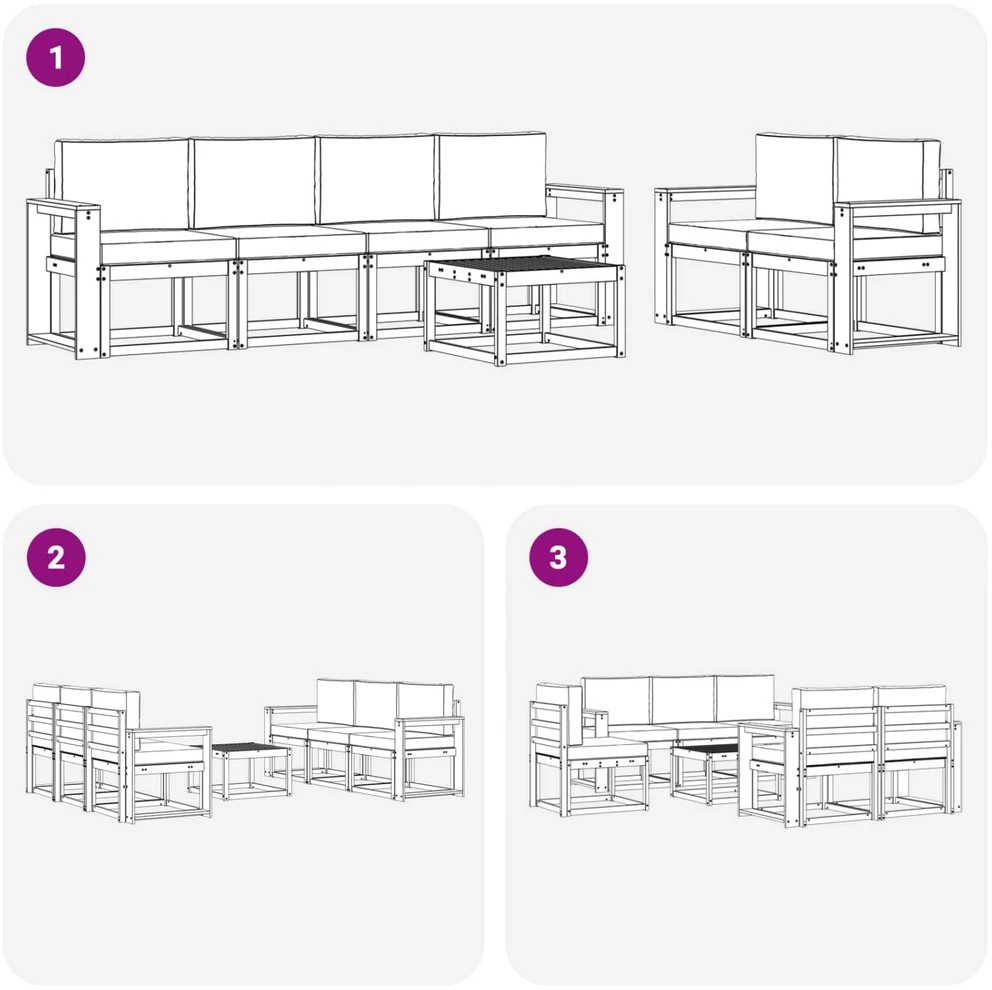 1

2

3