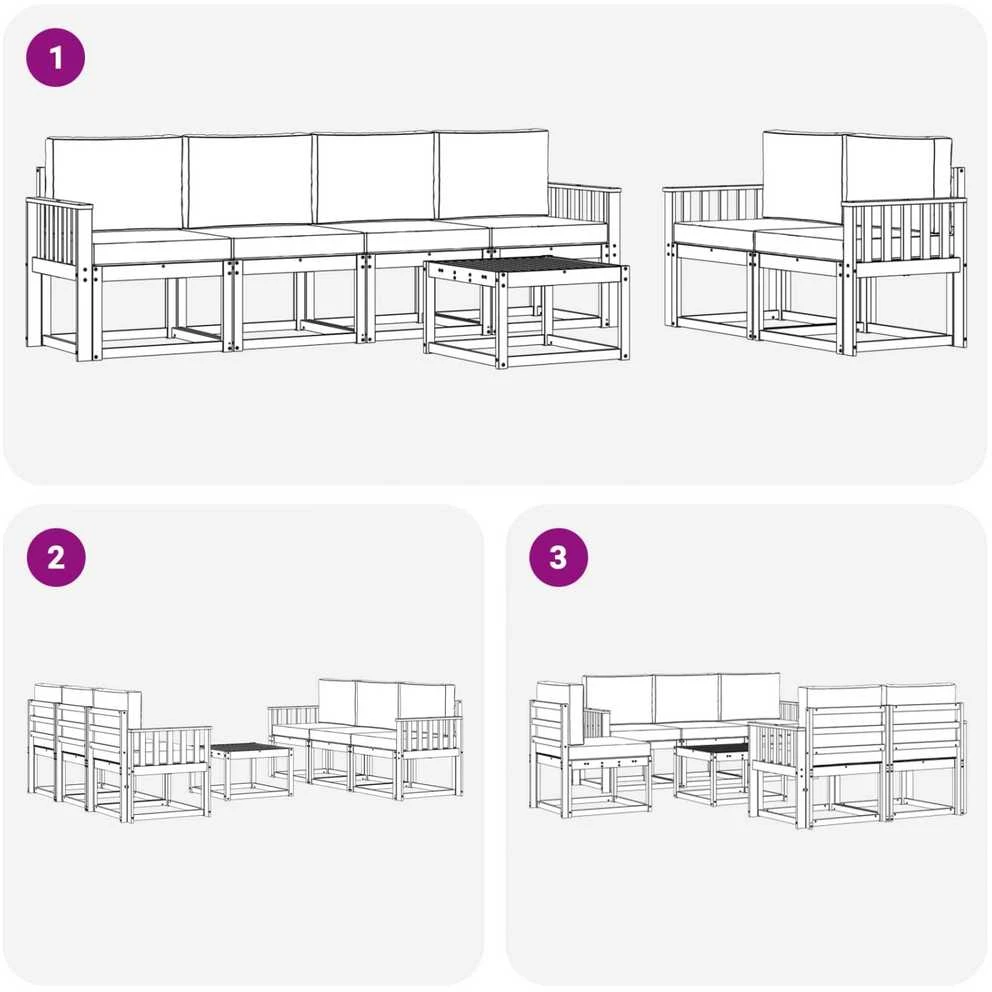 1

2

3