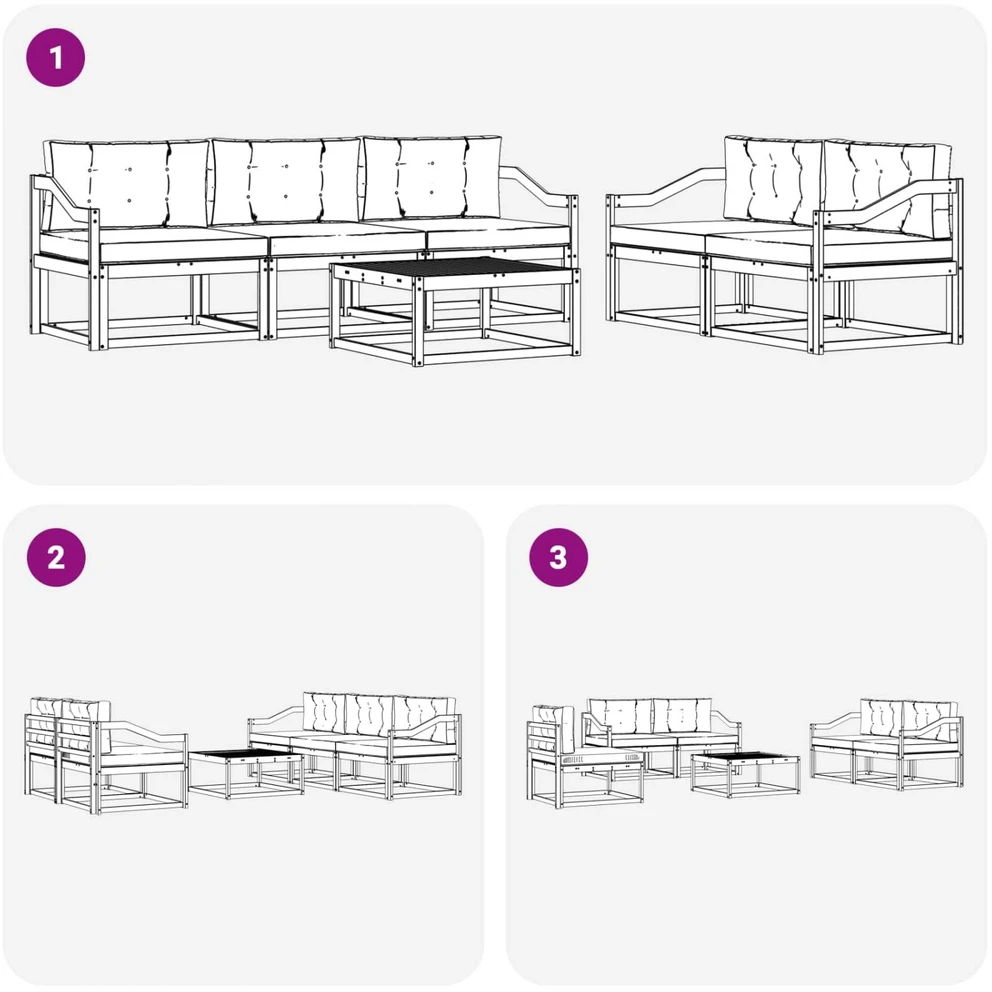 1

2

3