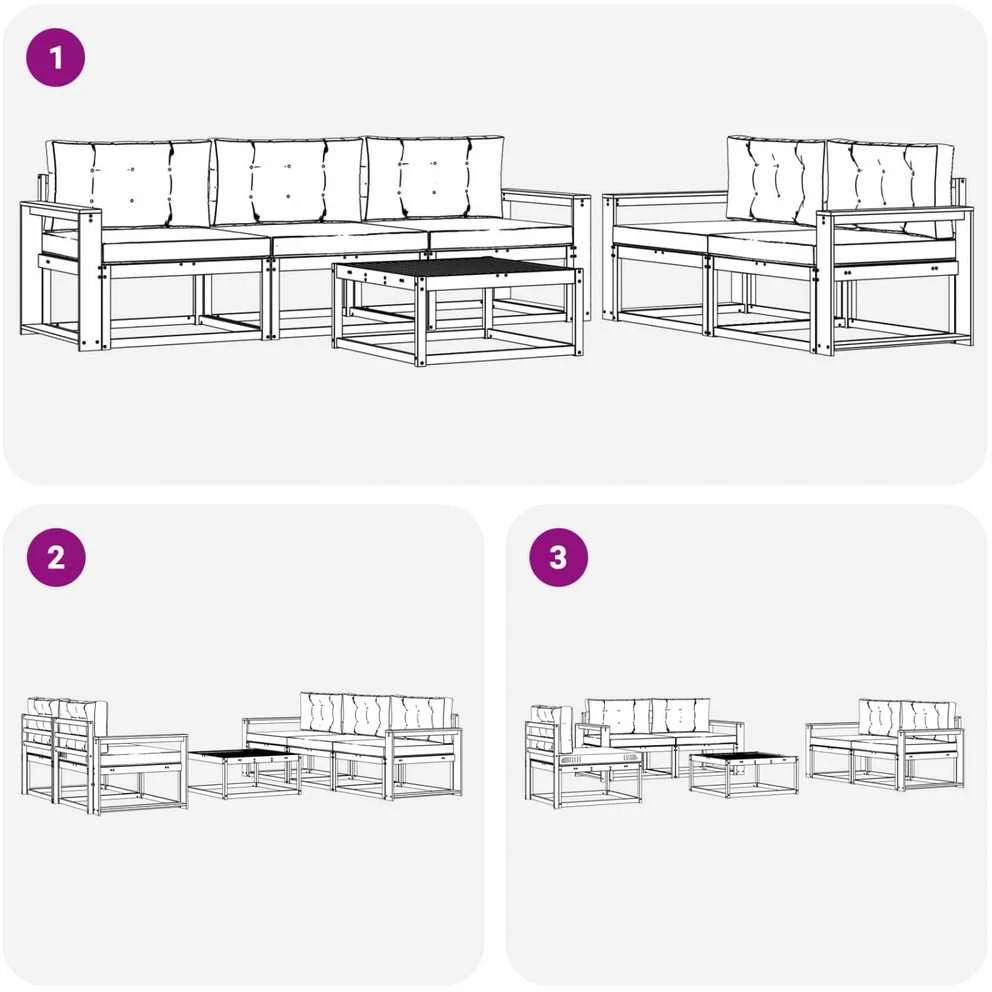 1

2

3