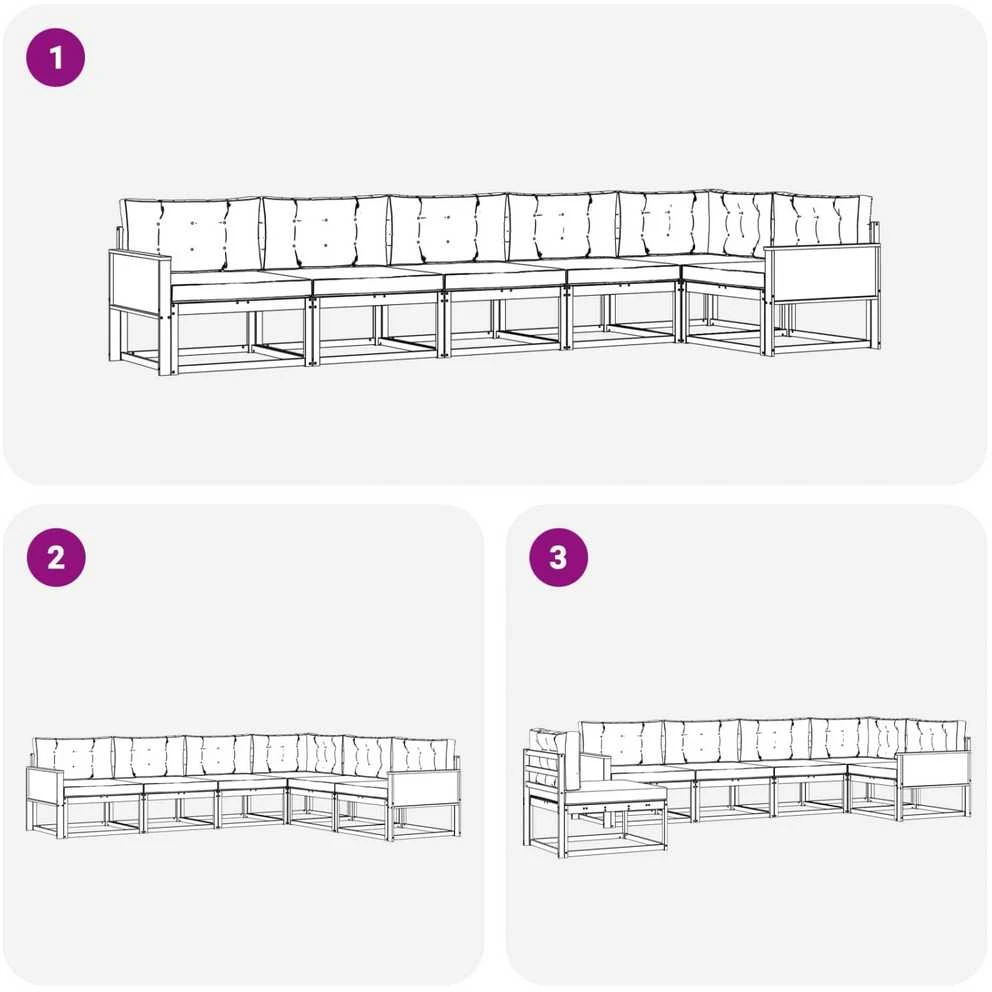 1

2

3