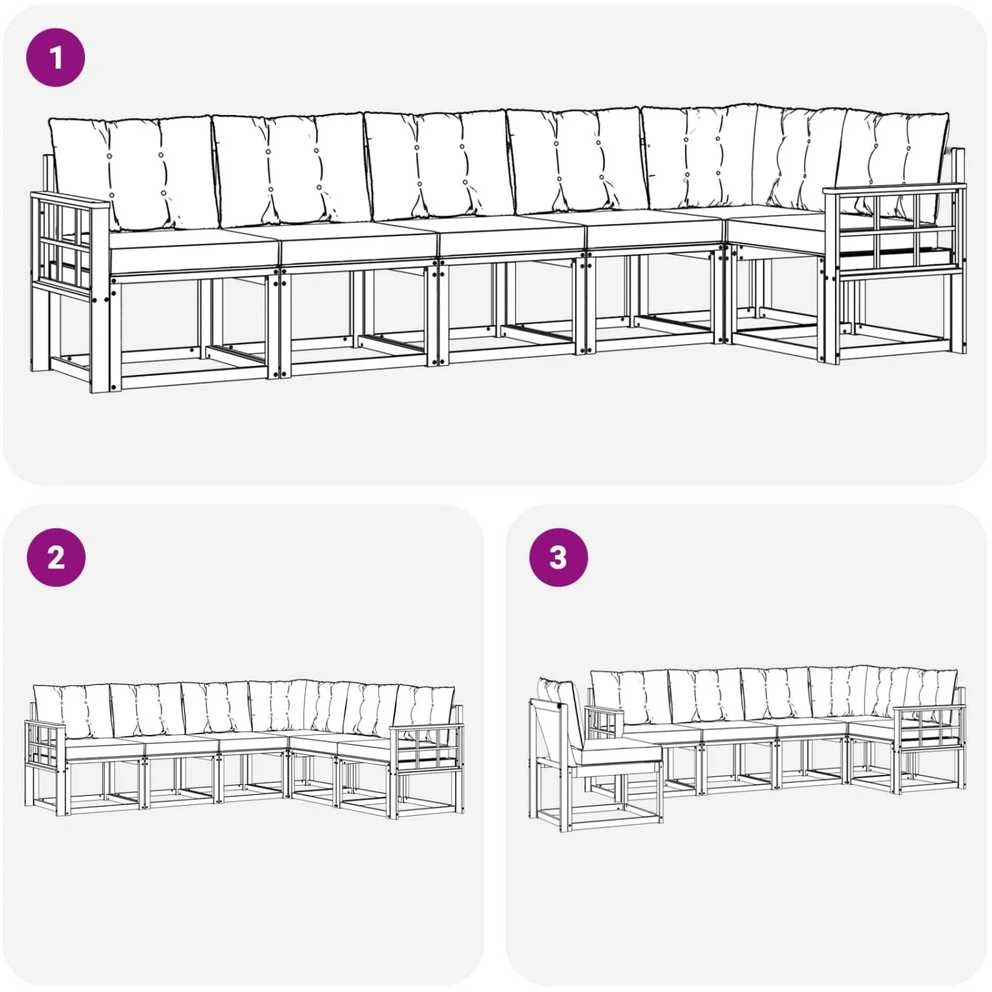 1

2

3