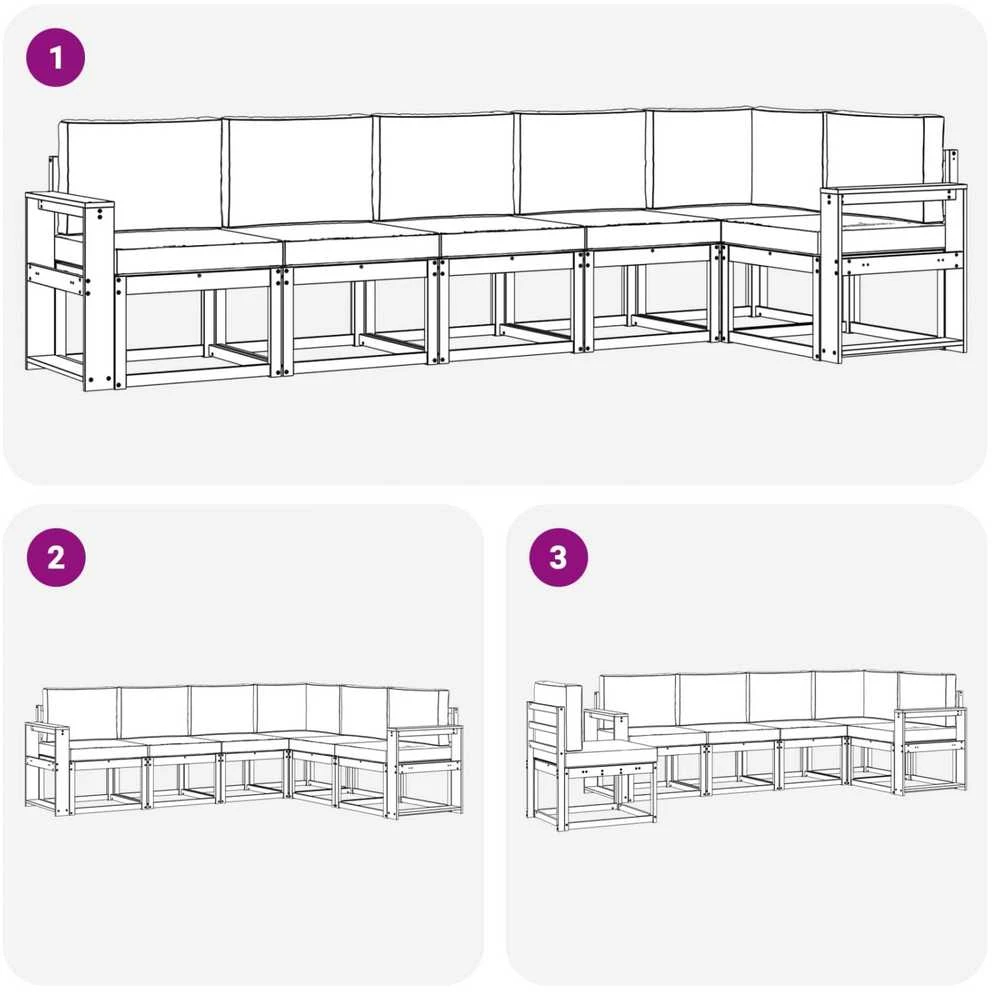 1

2

3