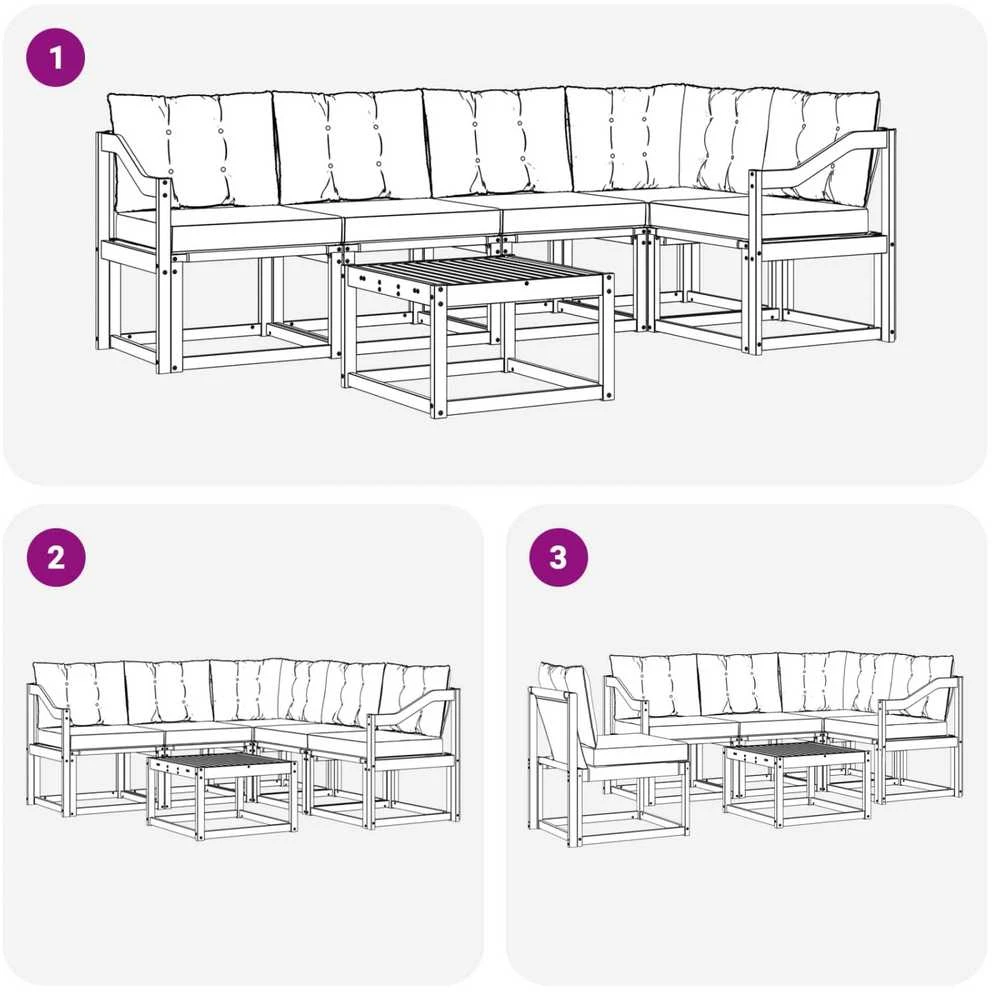 1

2

3