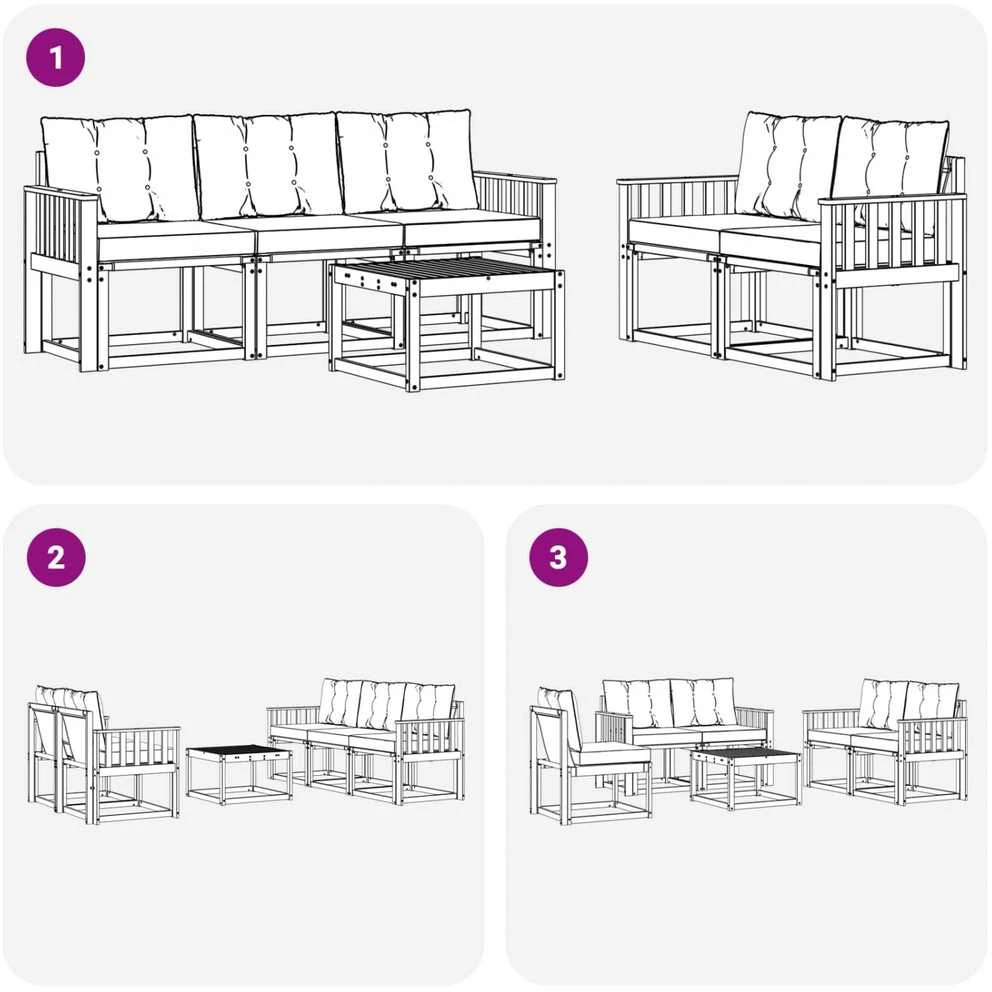 1

2

3