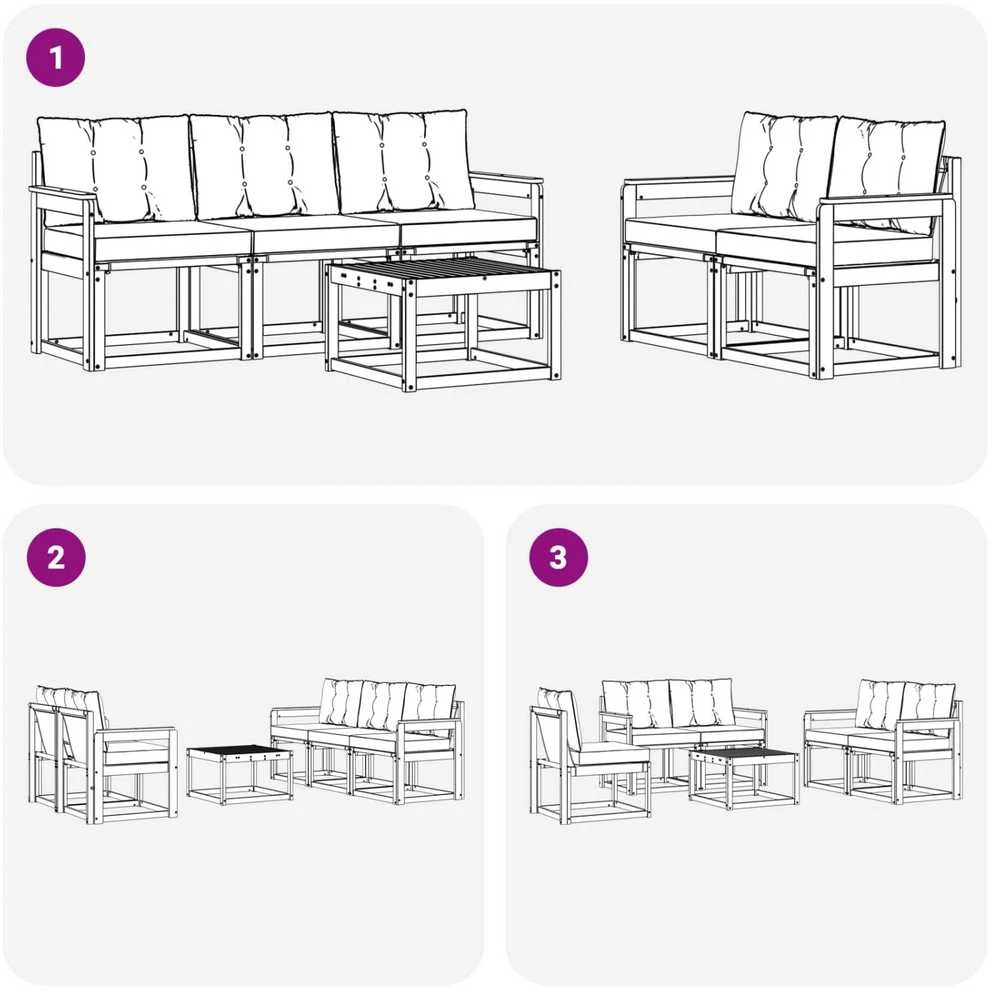 1

2

3