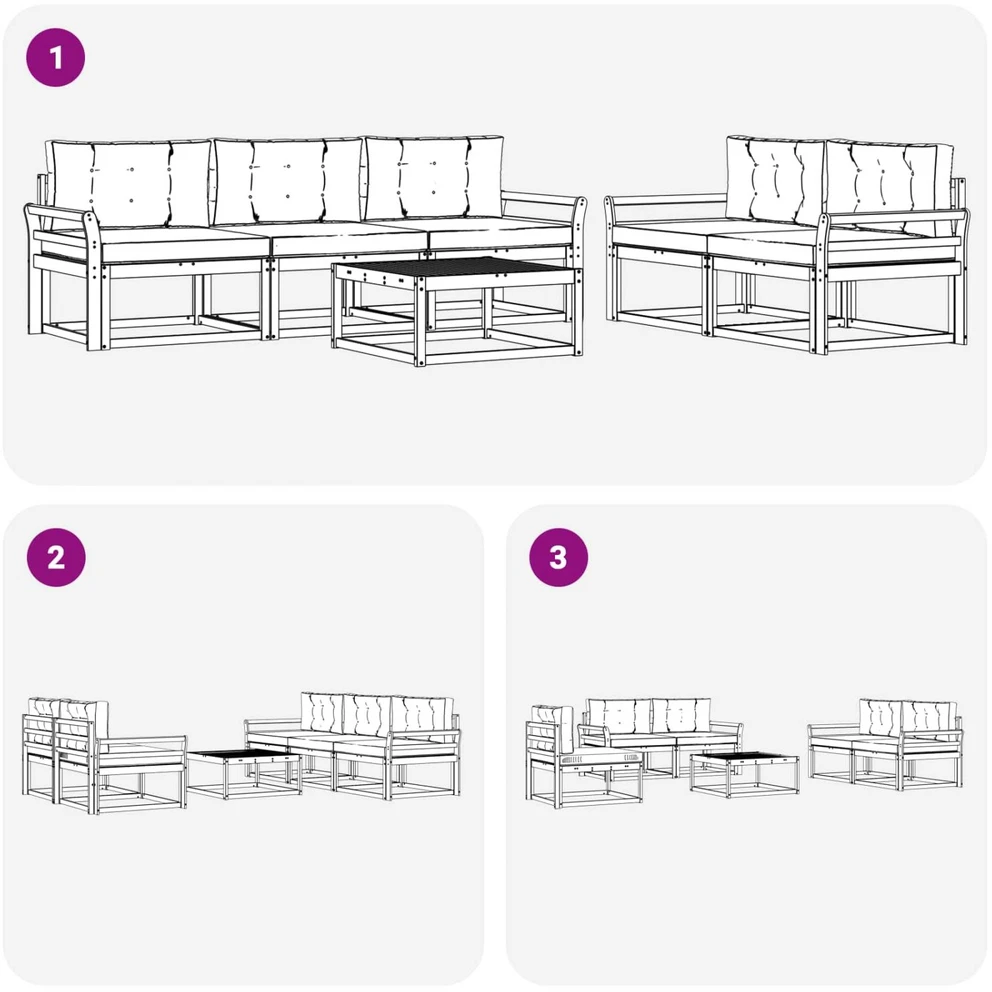 1

2

3