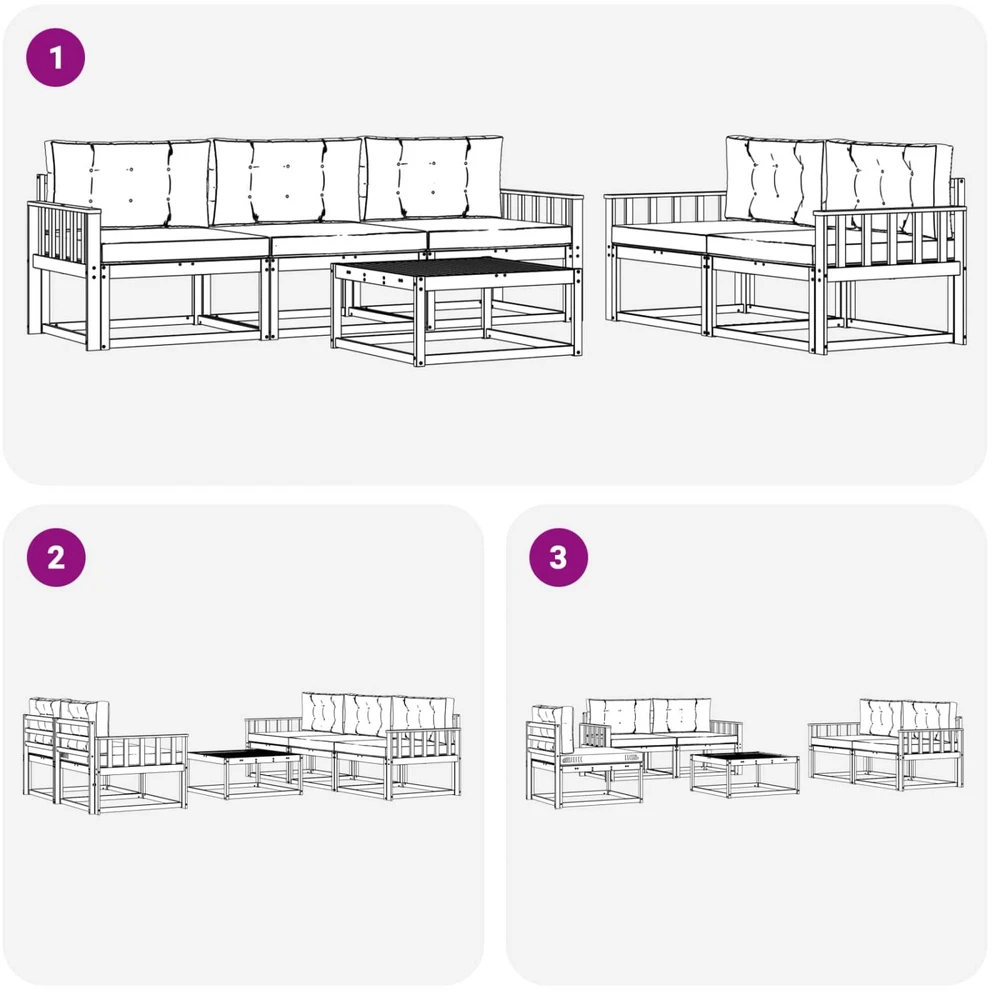 1

2

3