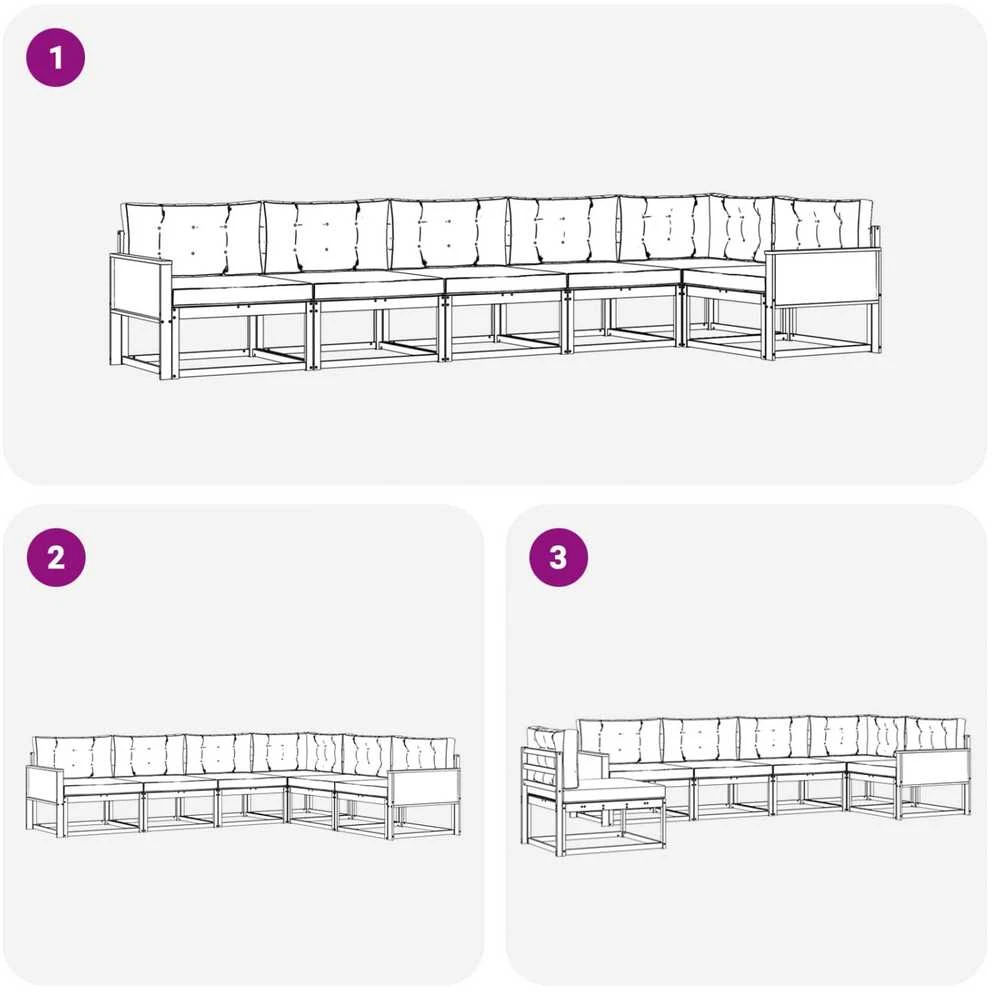 1

2

3