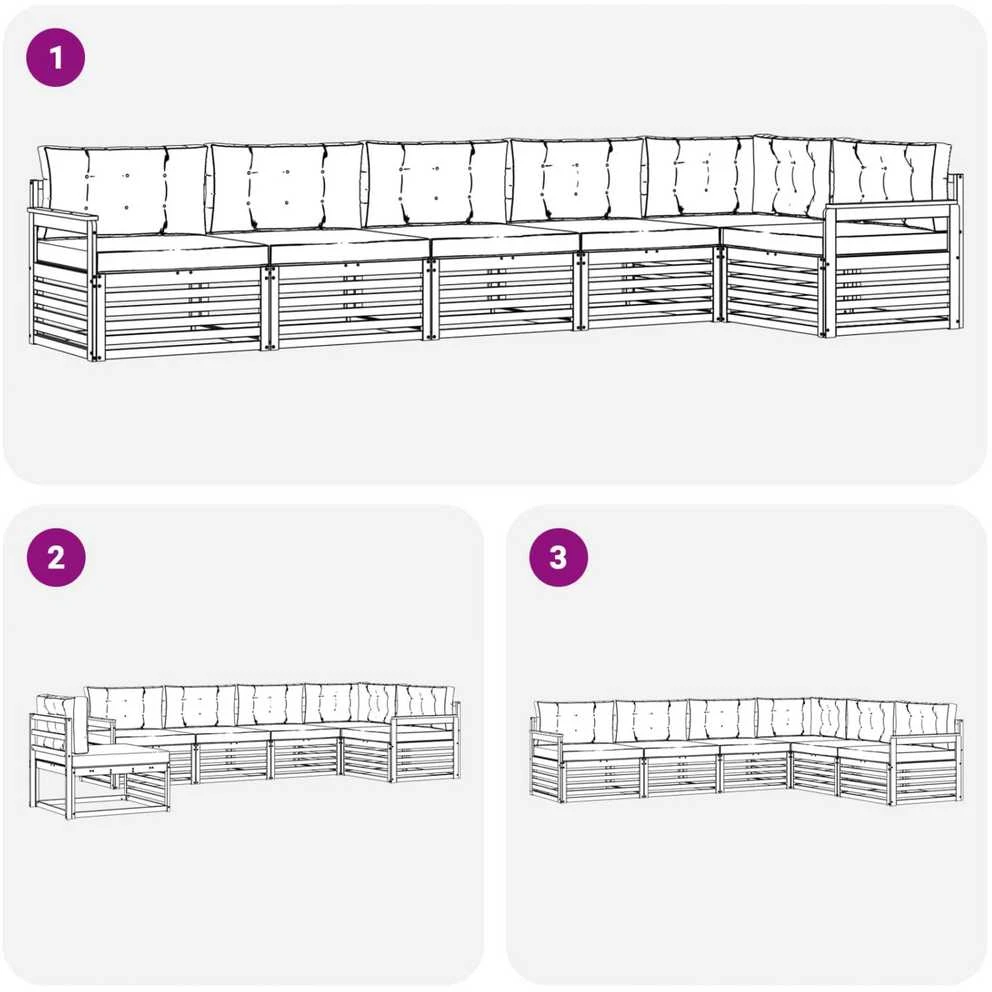 1

2

3