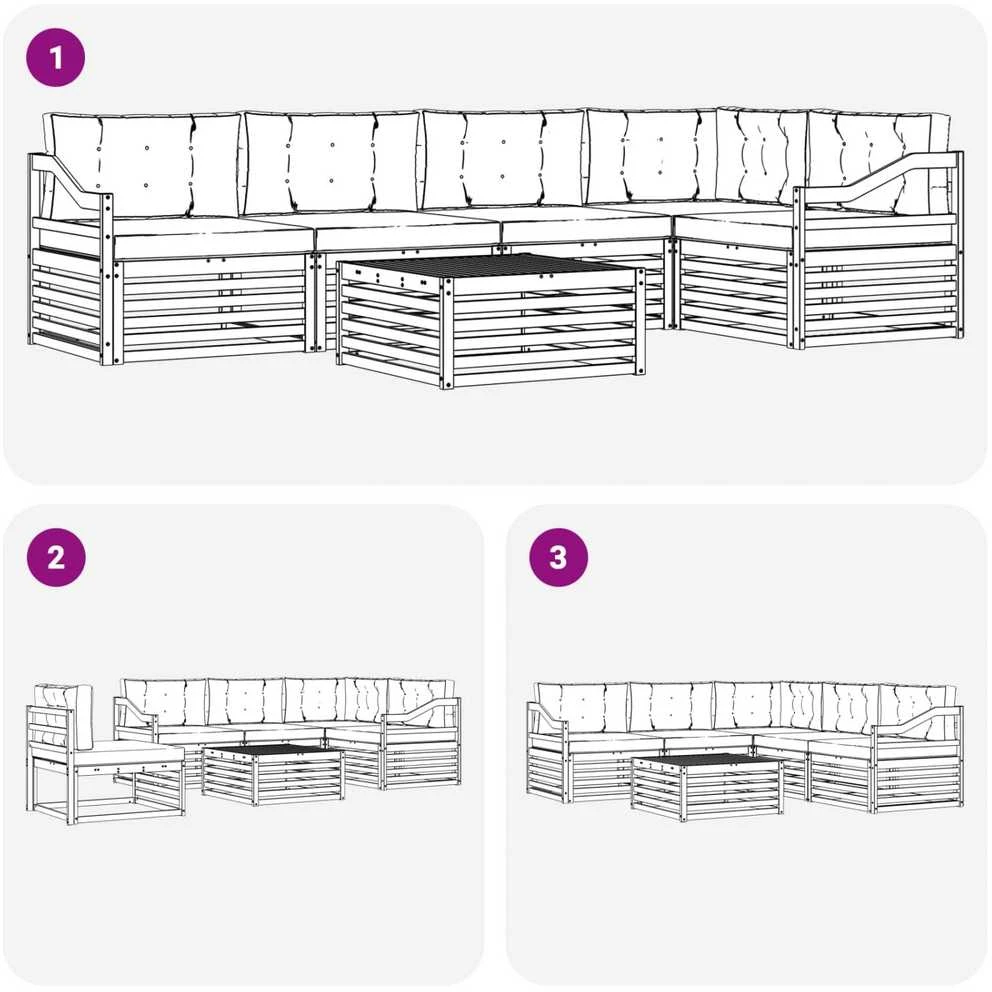 1

2

3