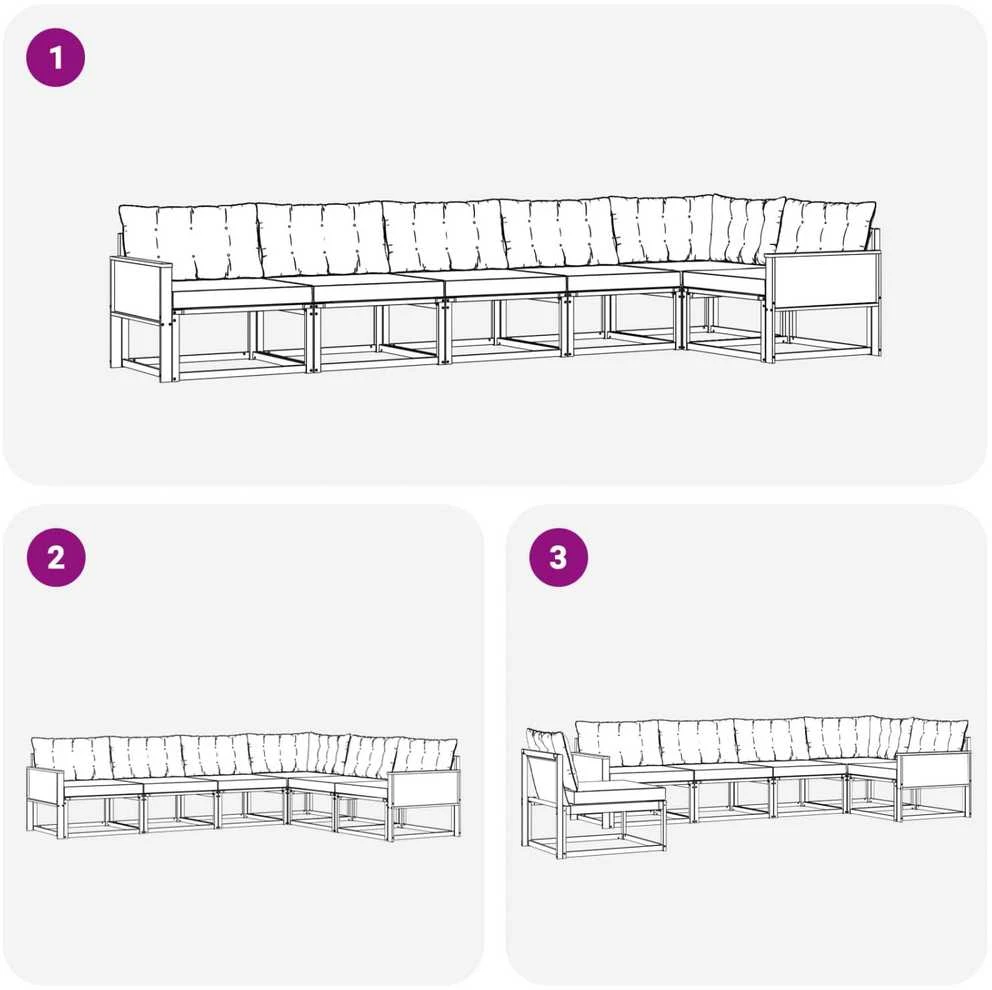 1

2

3