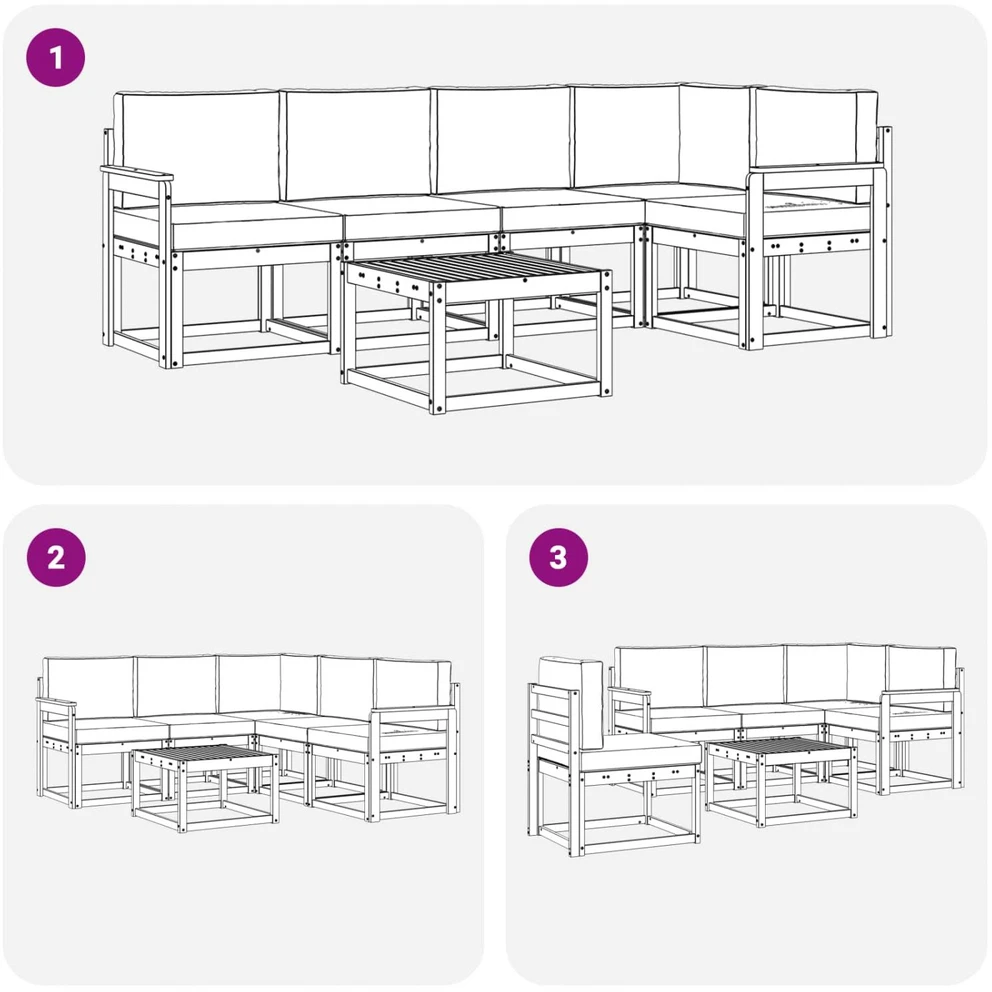 1

2

3