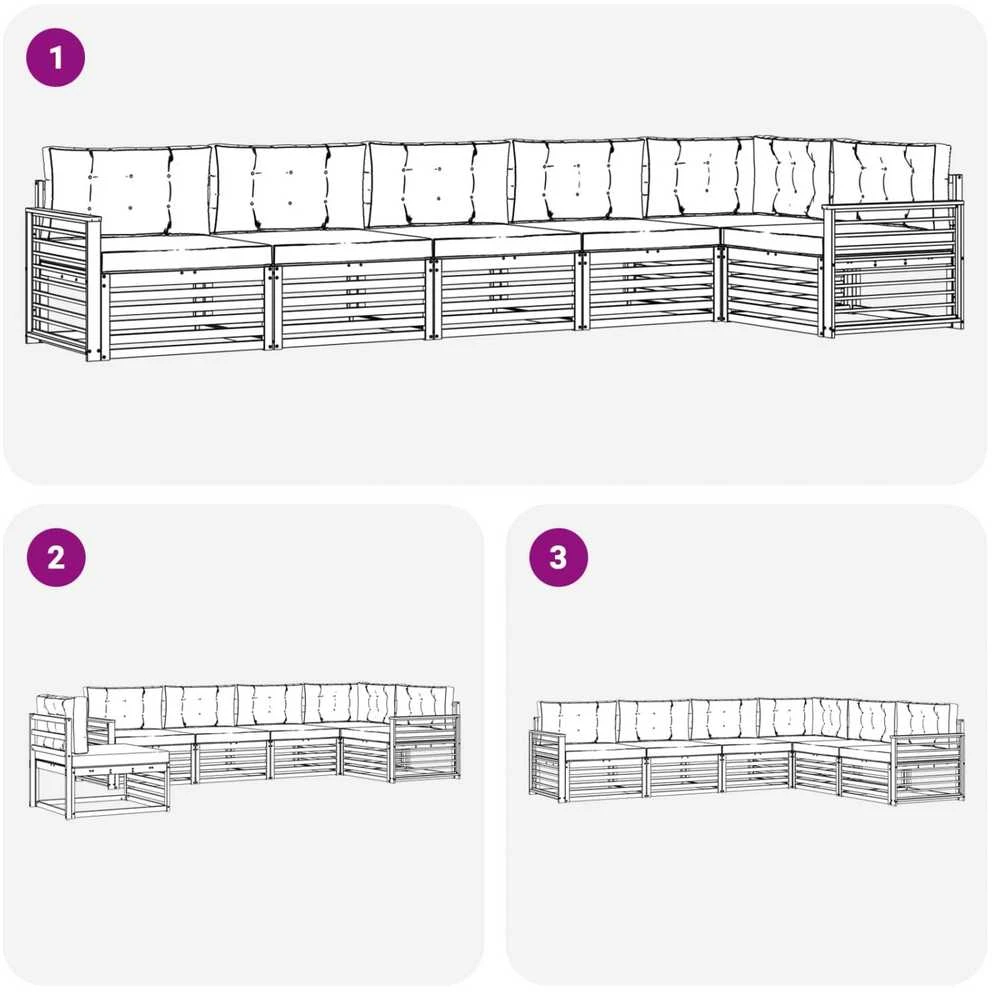 1

2

3