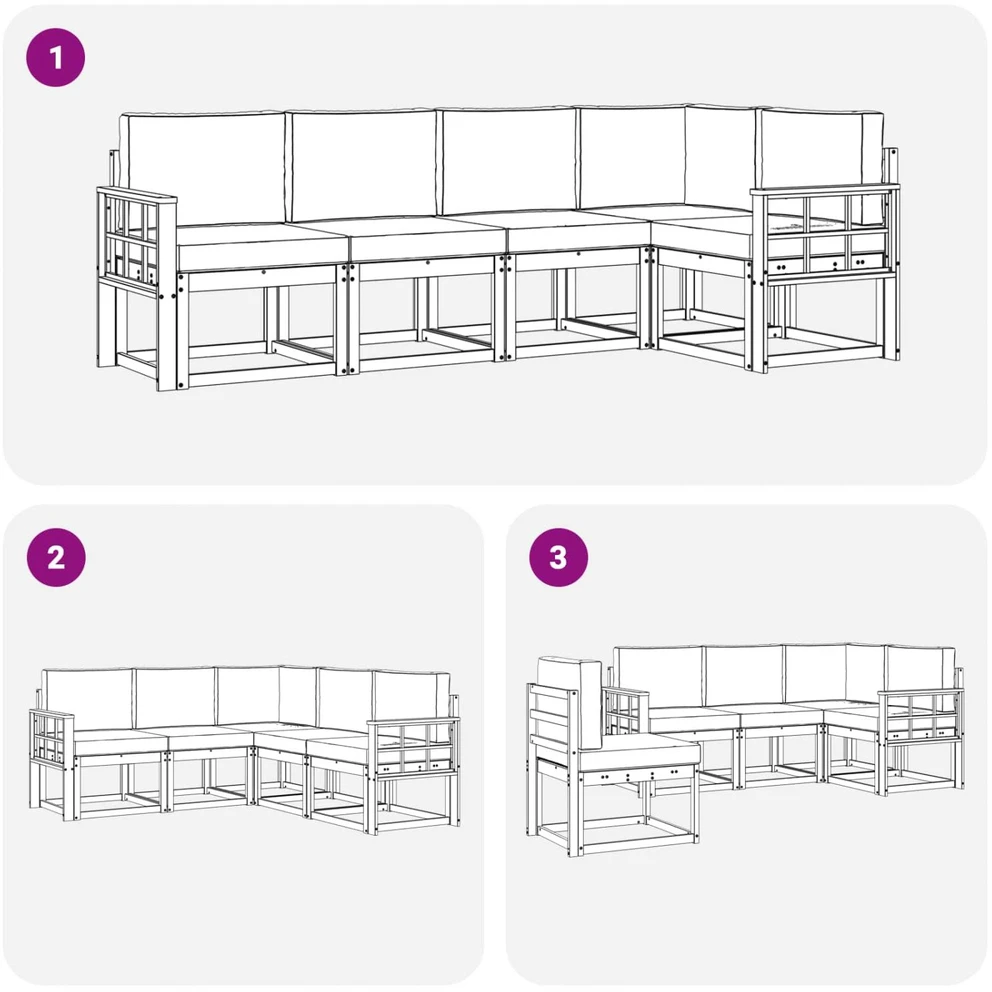 1

2

3