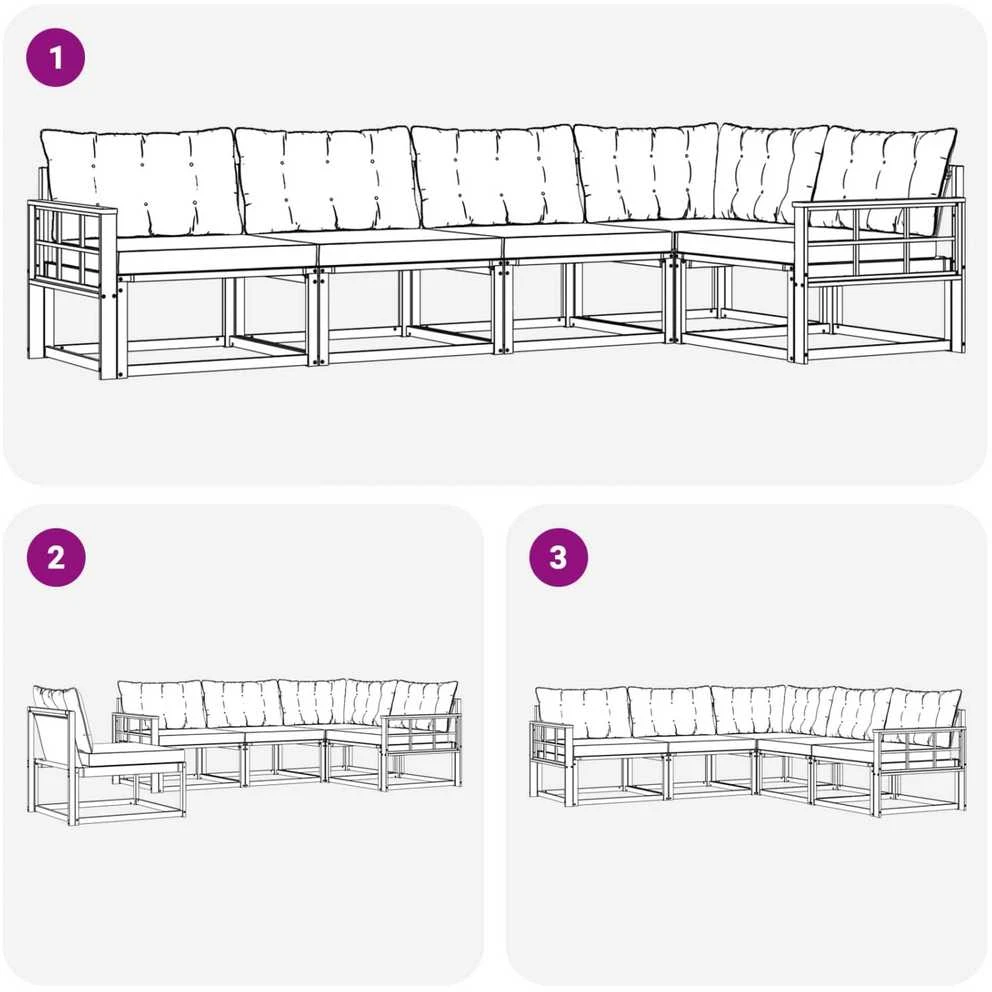 1

2

3