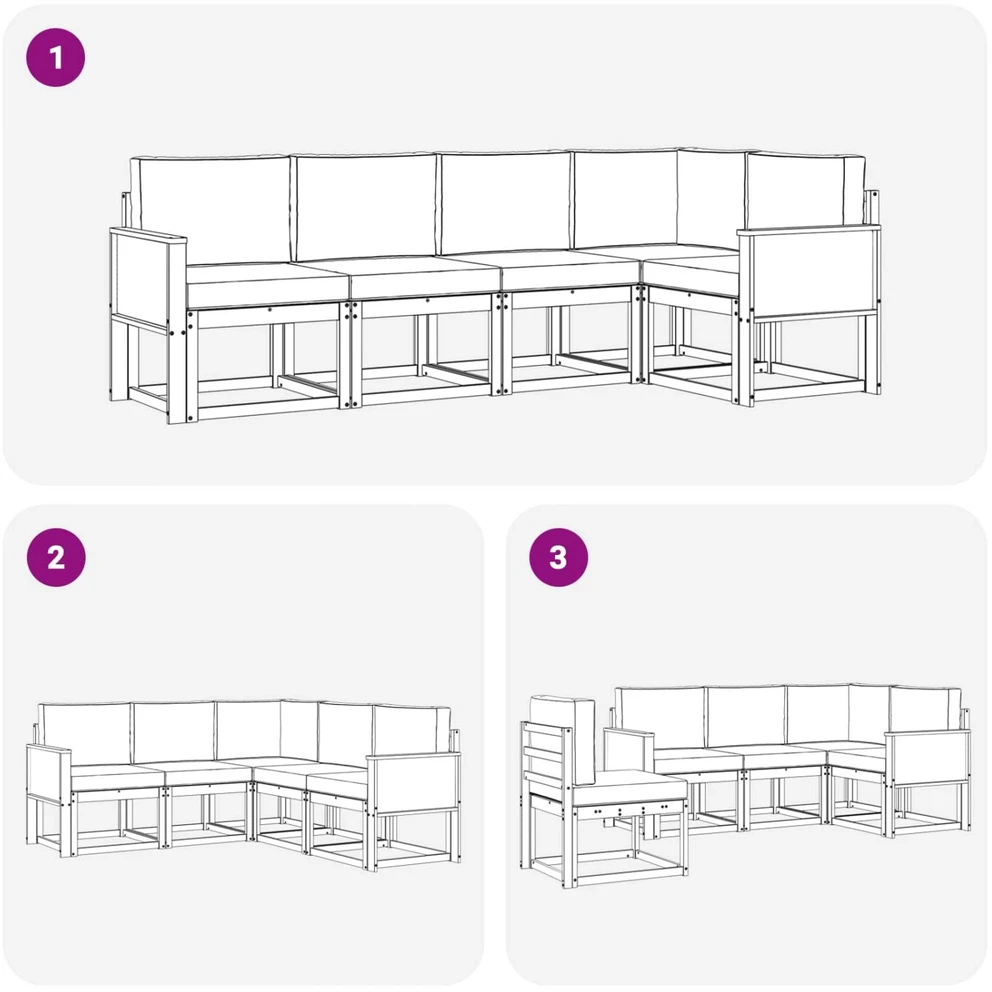 1

2

3