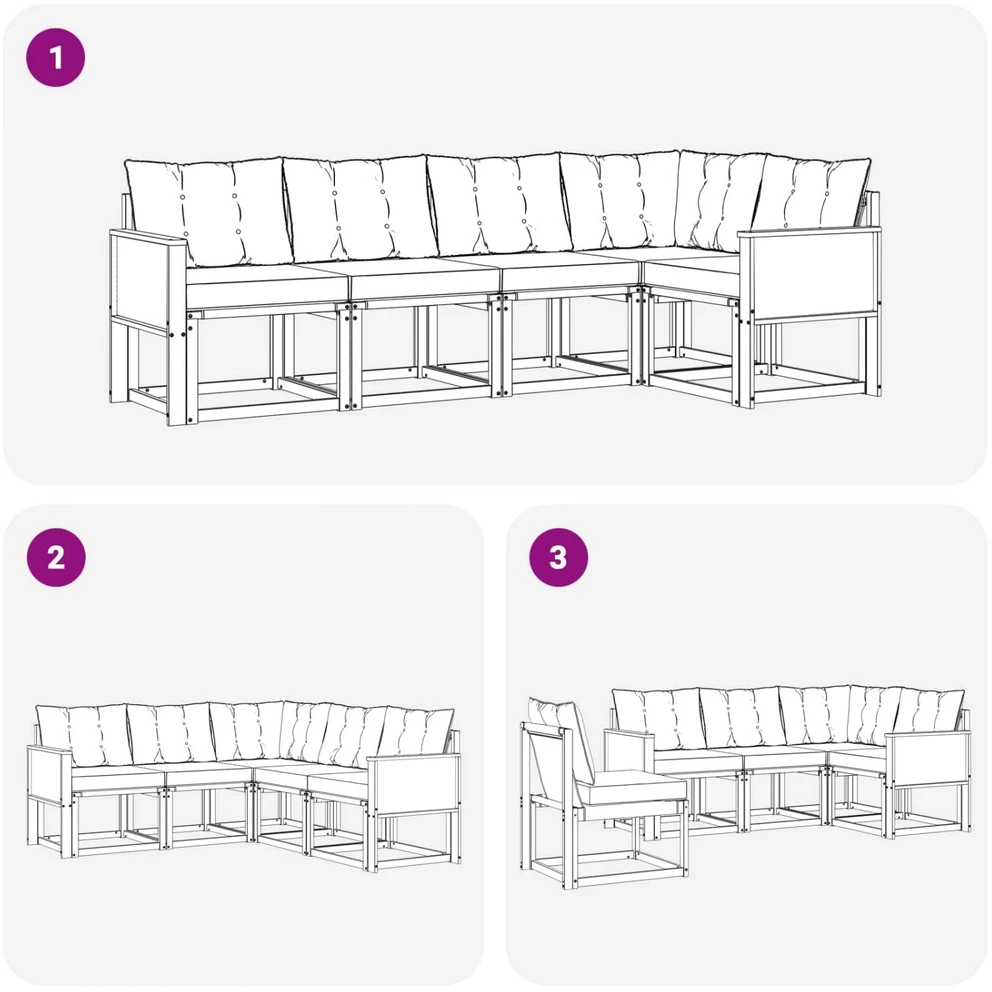 1

2

3