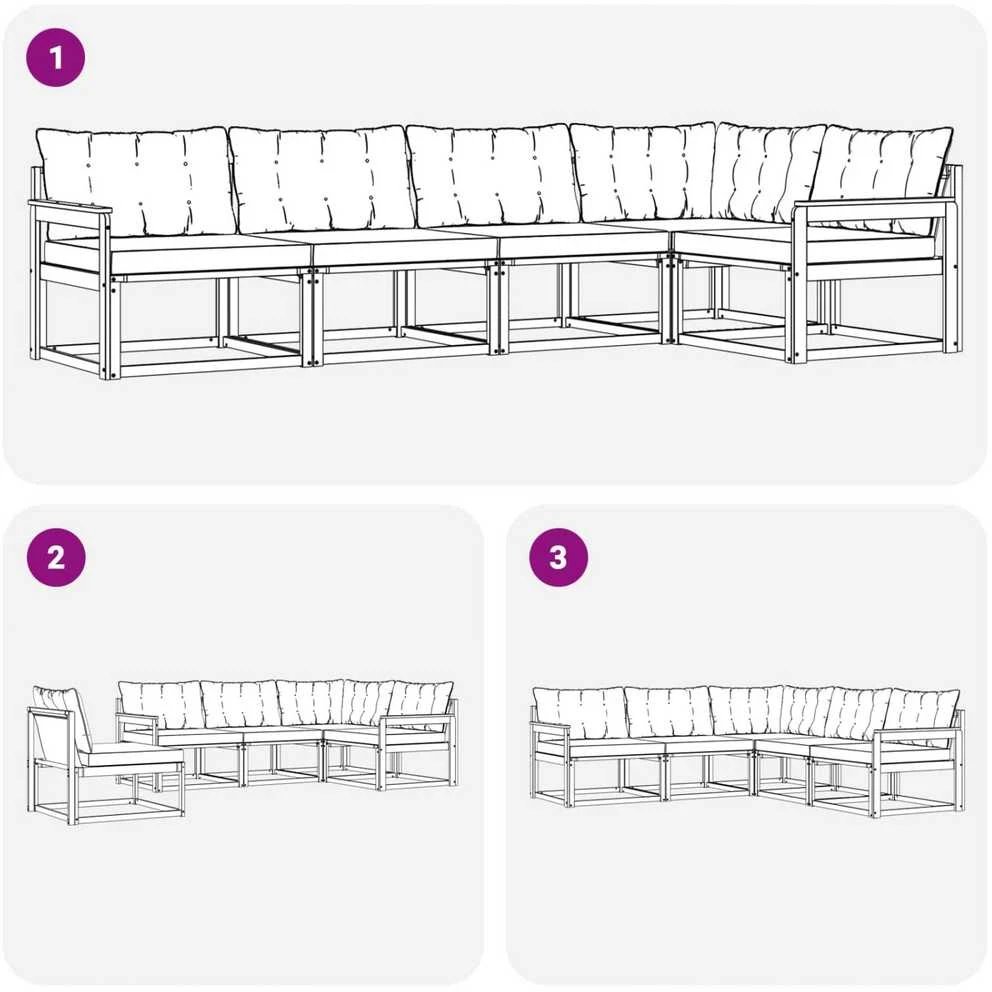 1

2

3