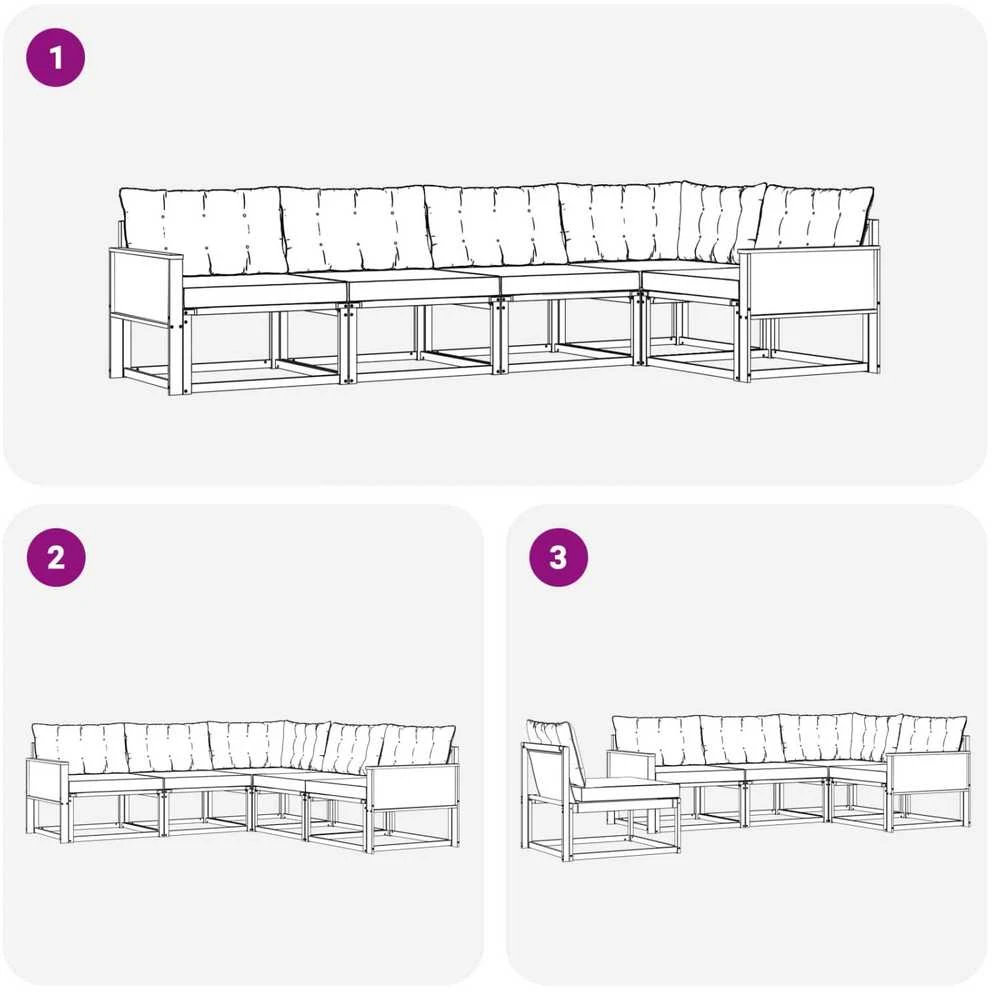 1

2

3