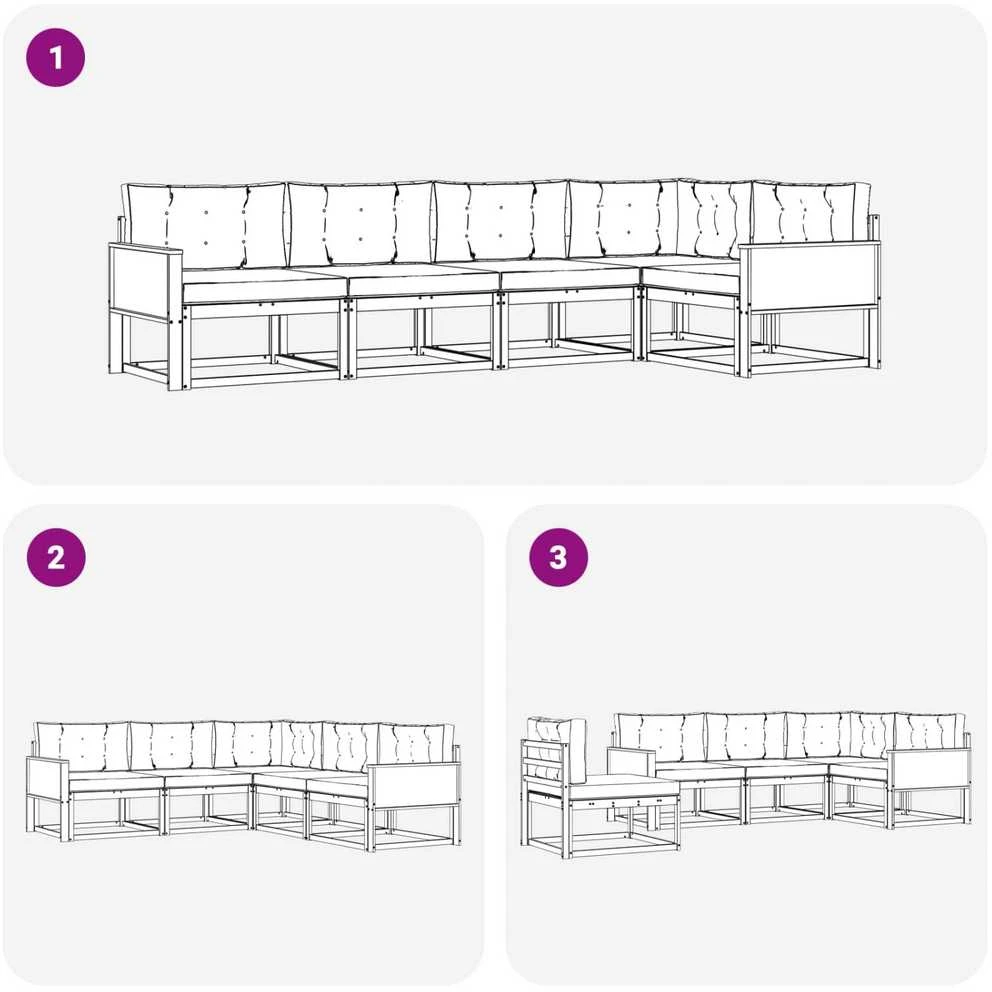 1

2

3