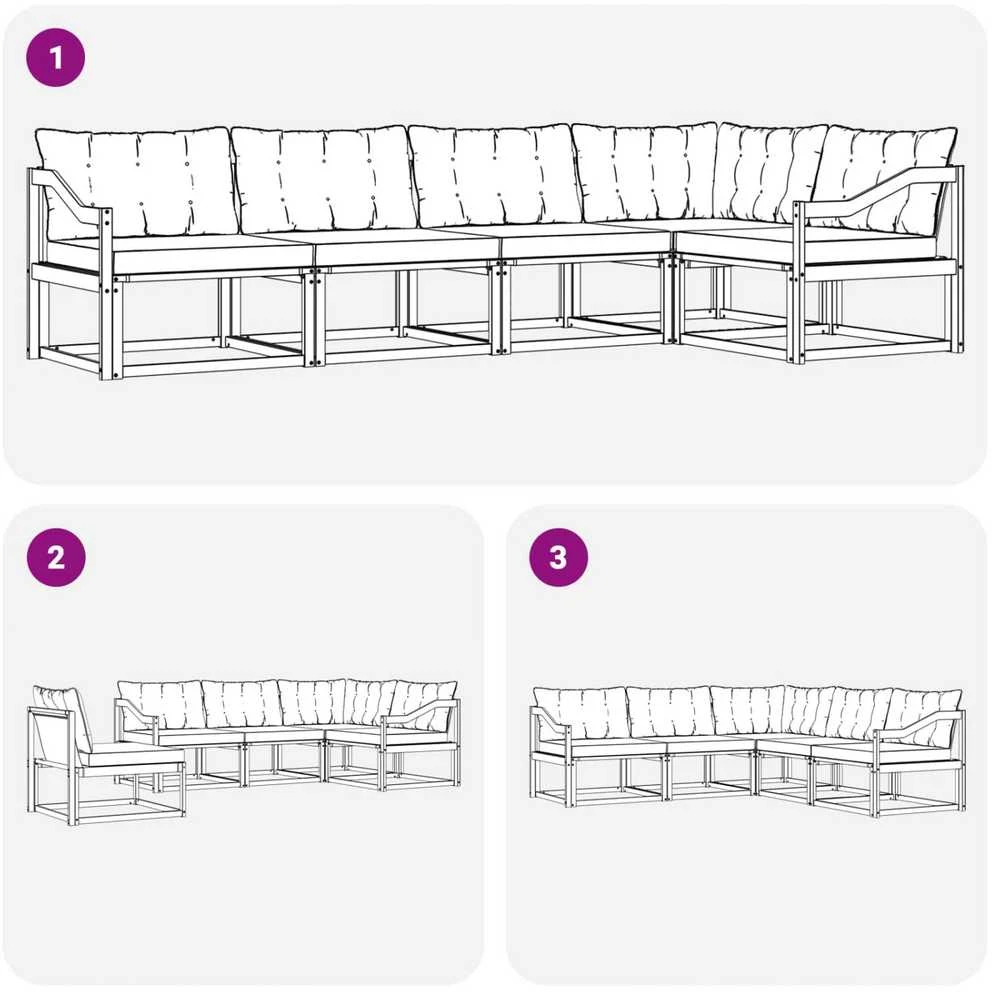 1

2

3