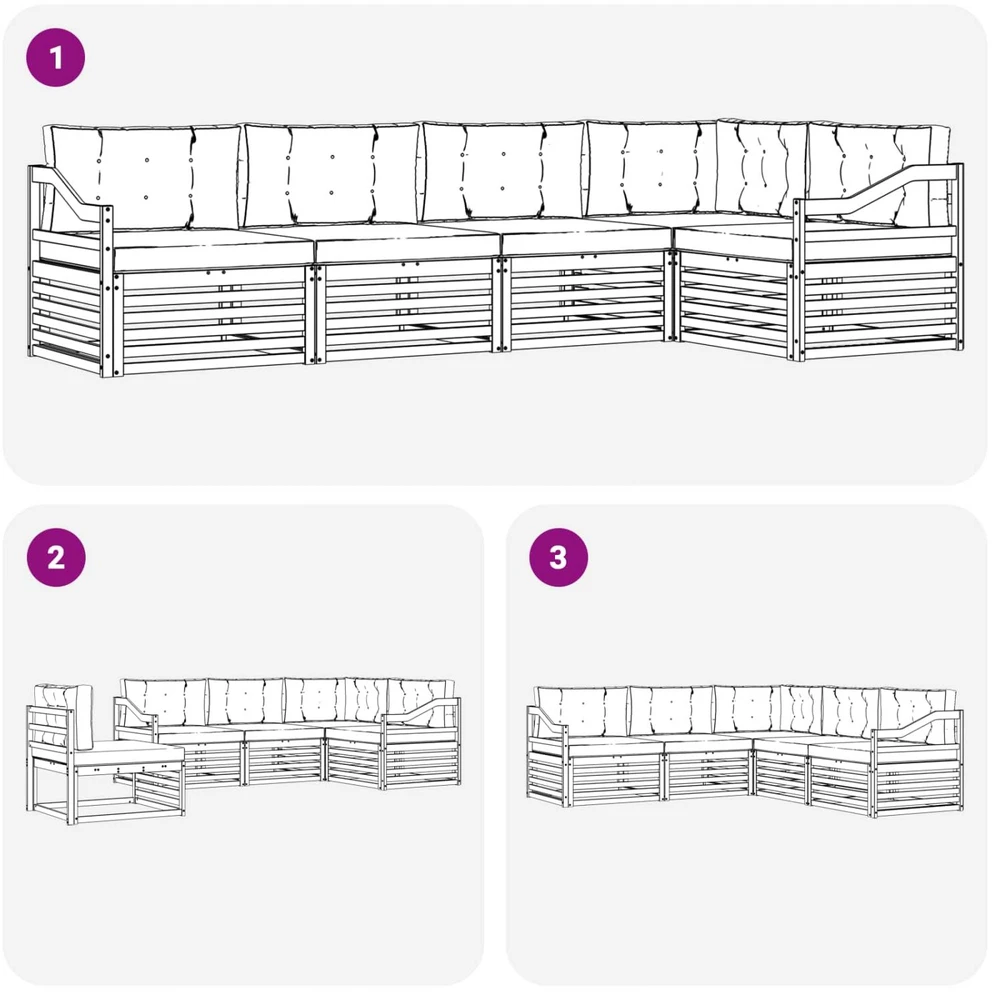 1

2

3