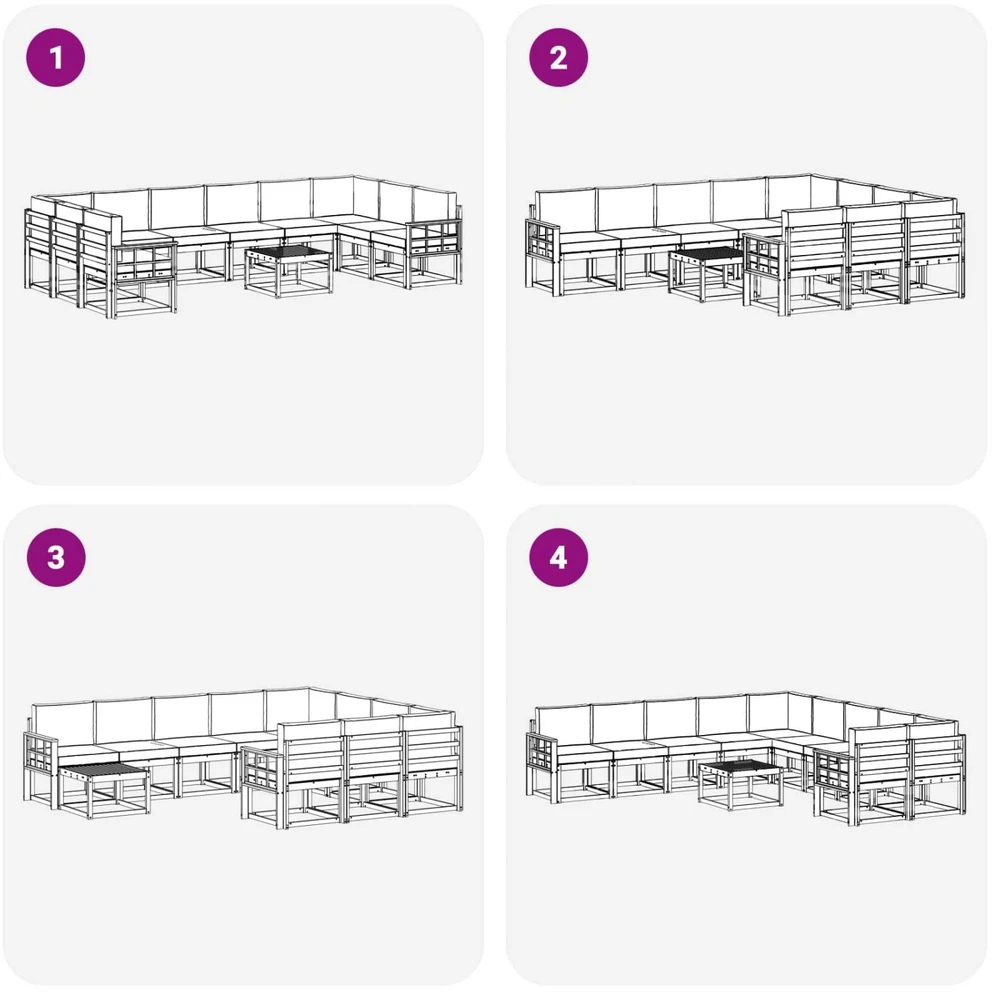 1

2

3

4