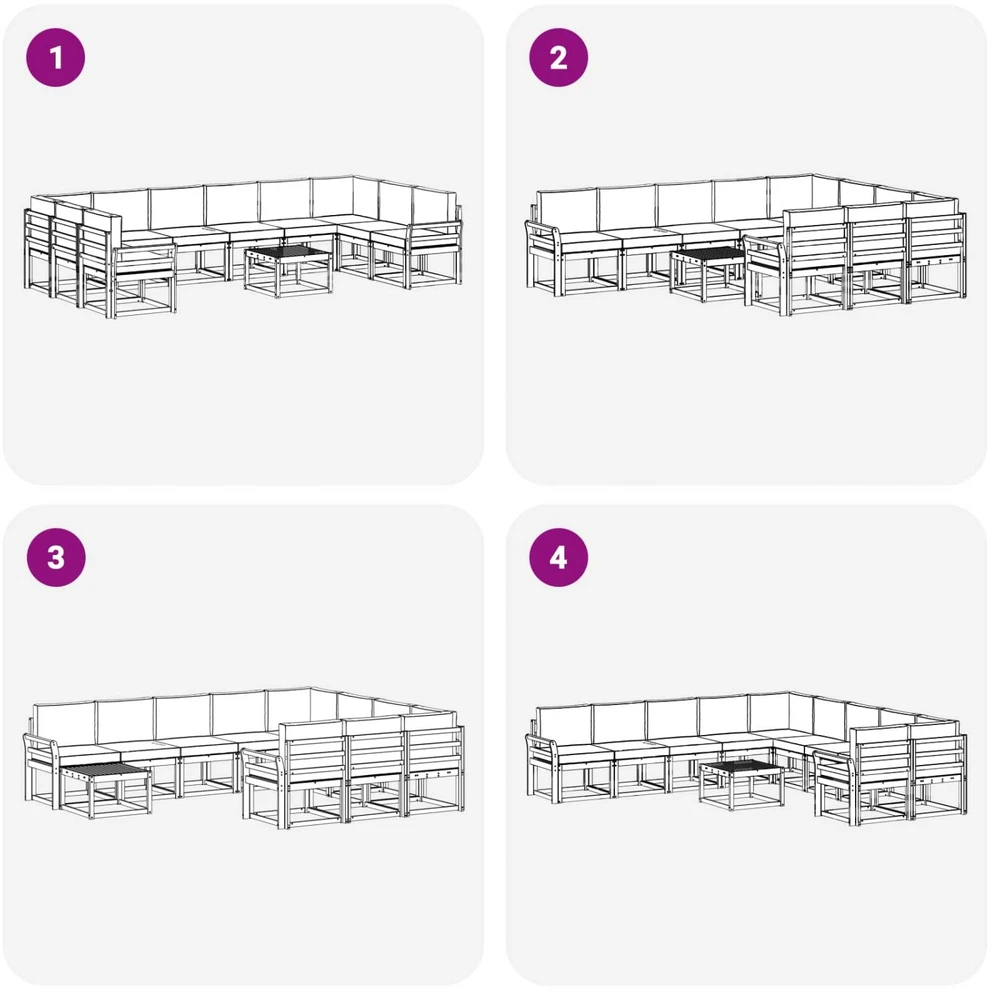 1

2

3

4