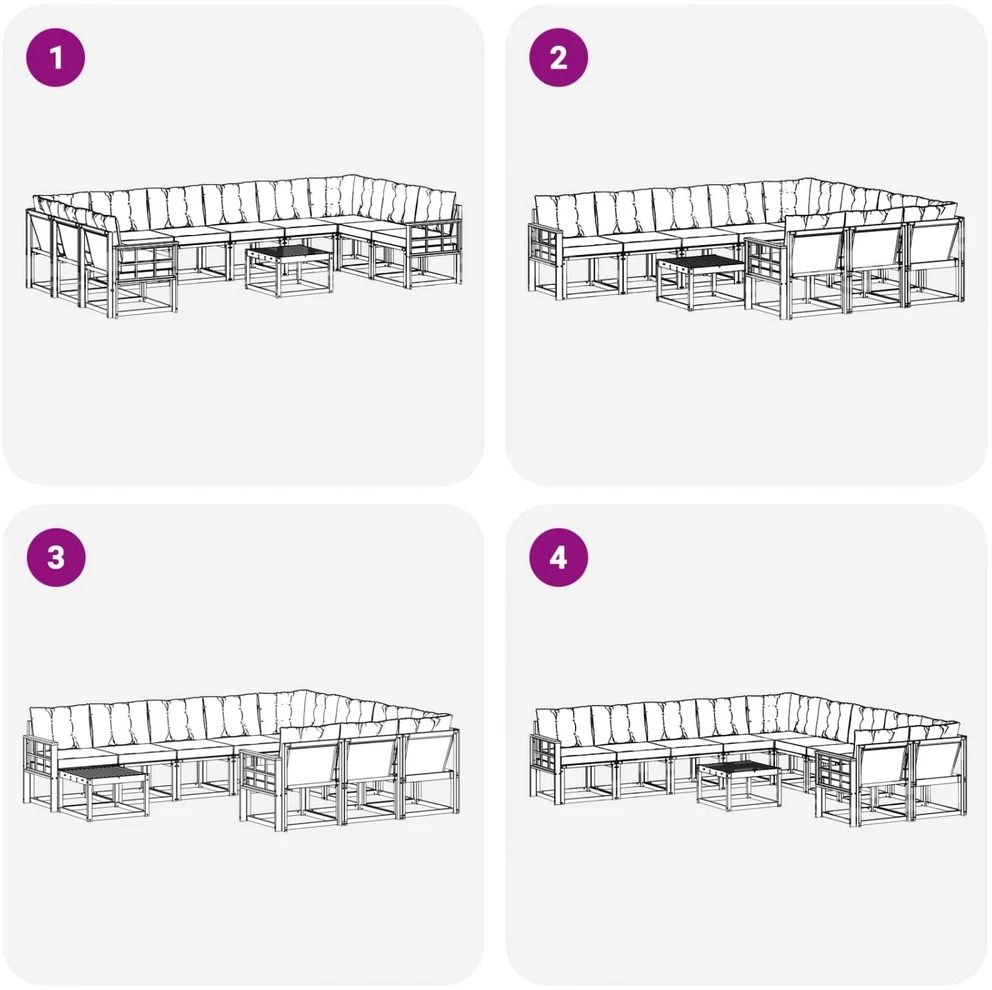 1

2

3

4