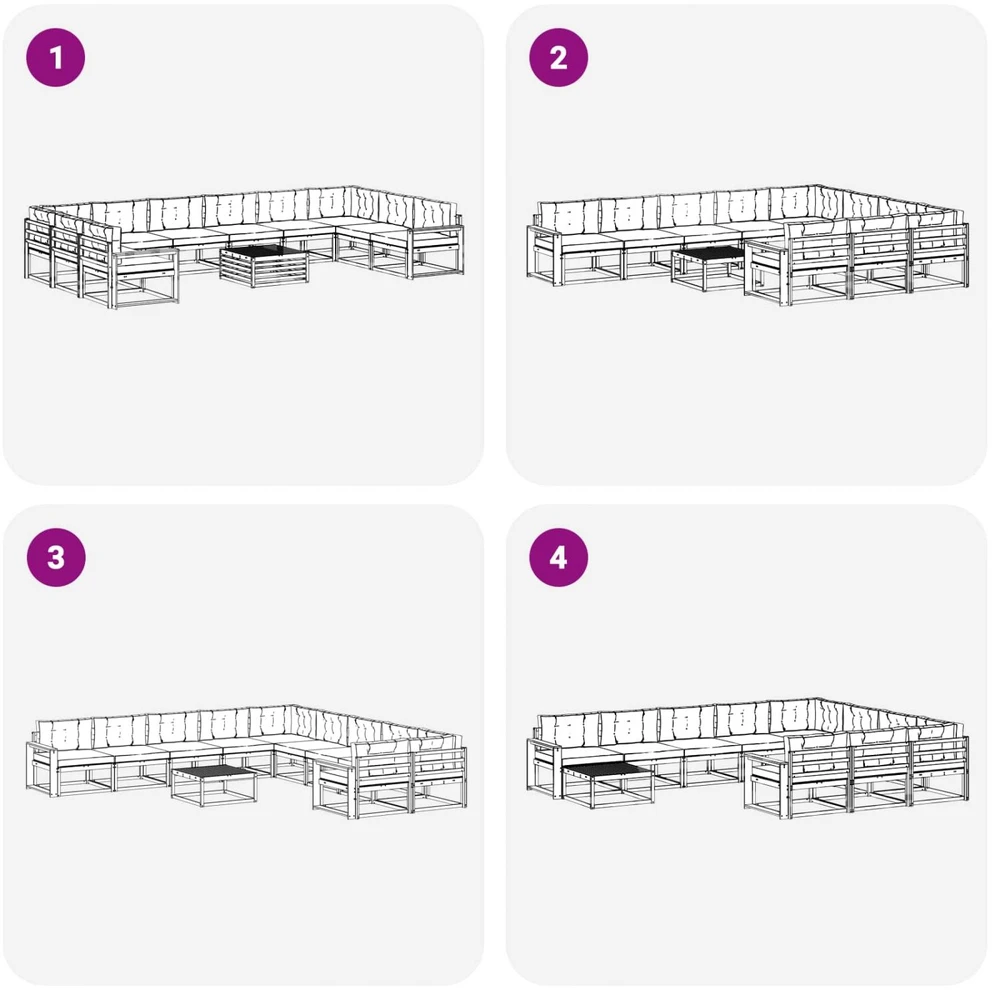 1

2

3

4