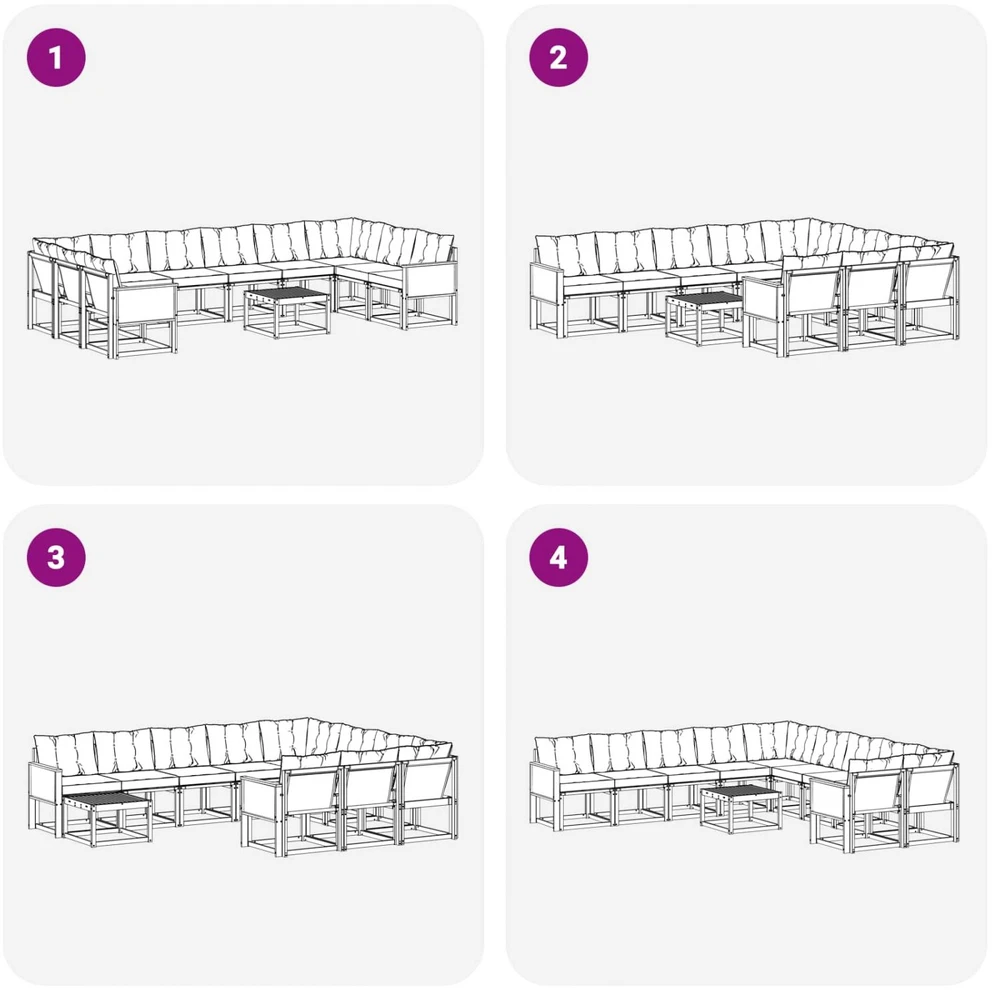 1

2

3

4