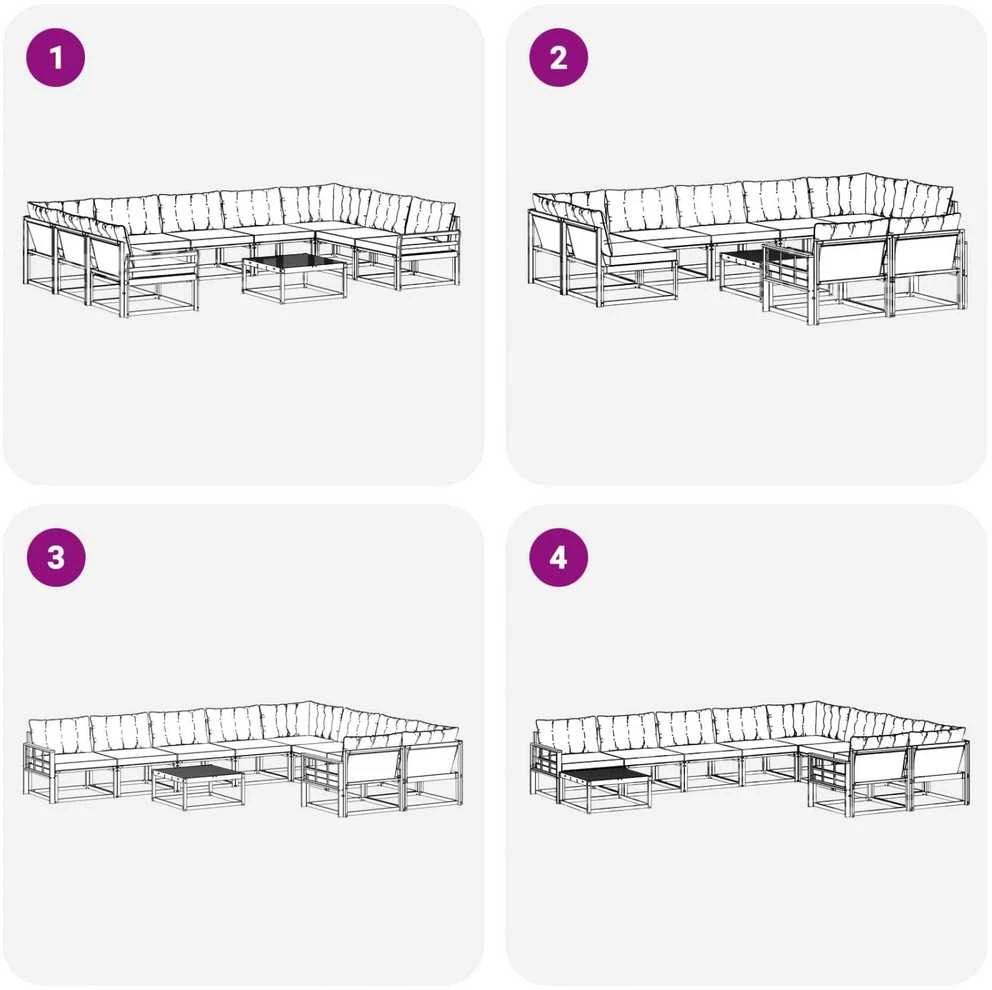 1

2

3

4