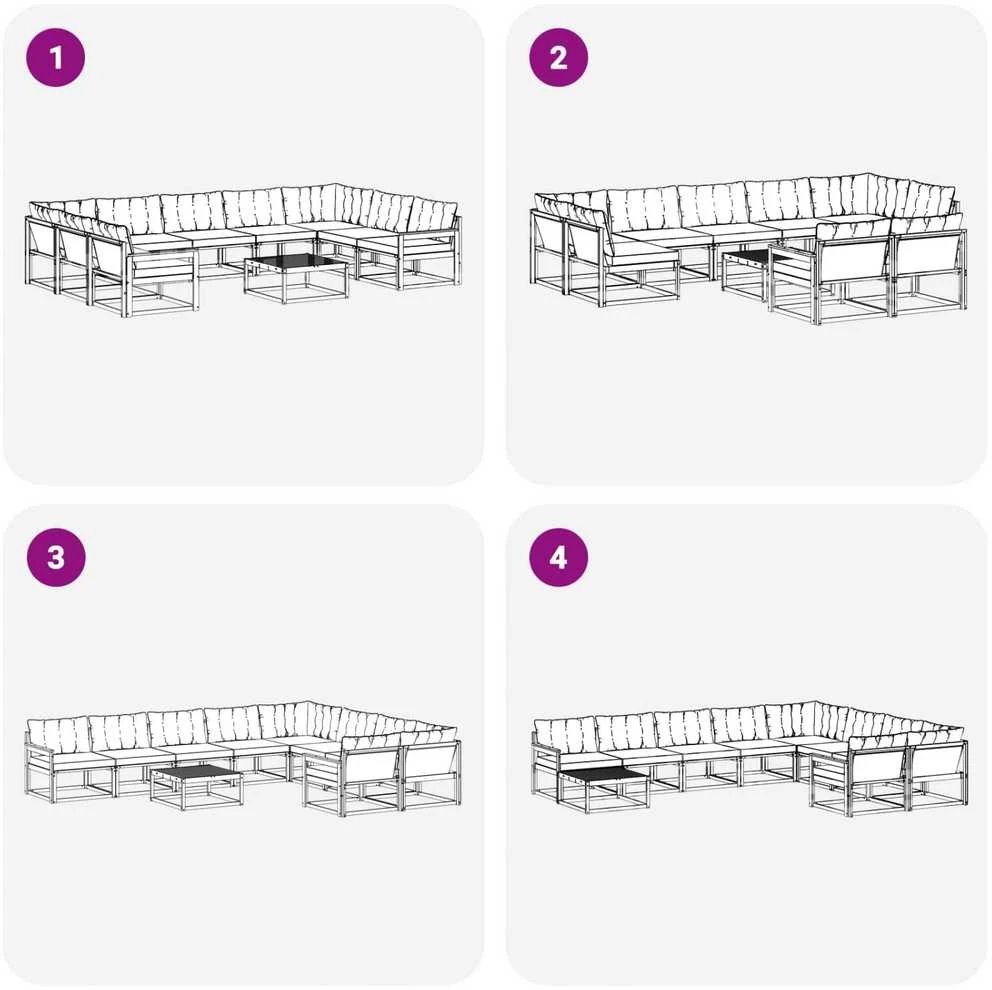 1

2

3

4