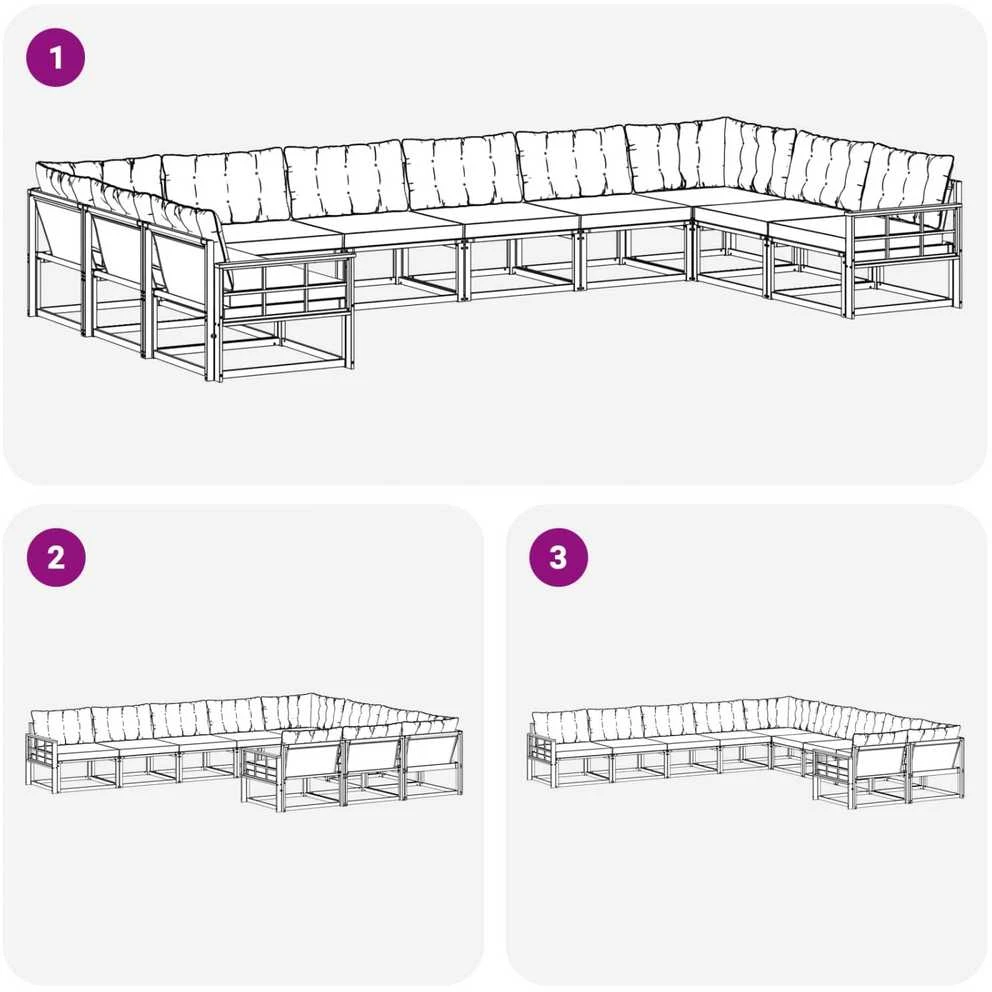 1

2

3