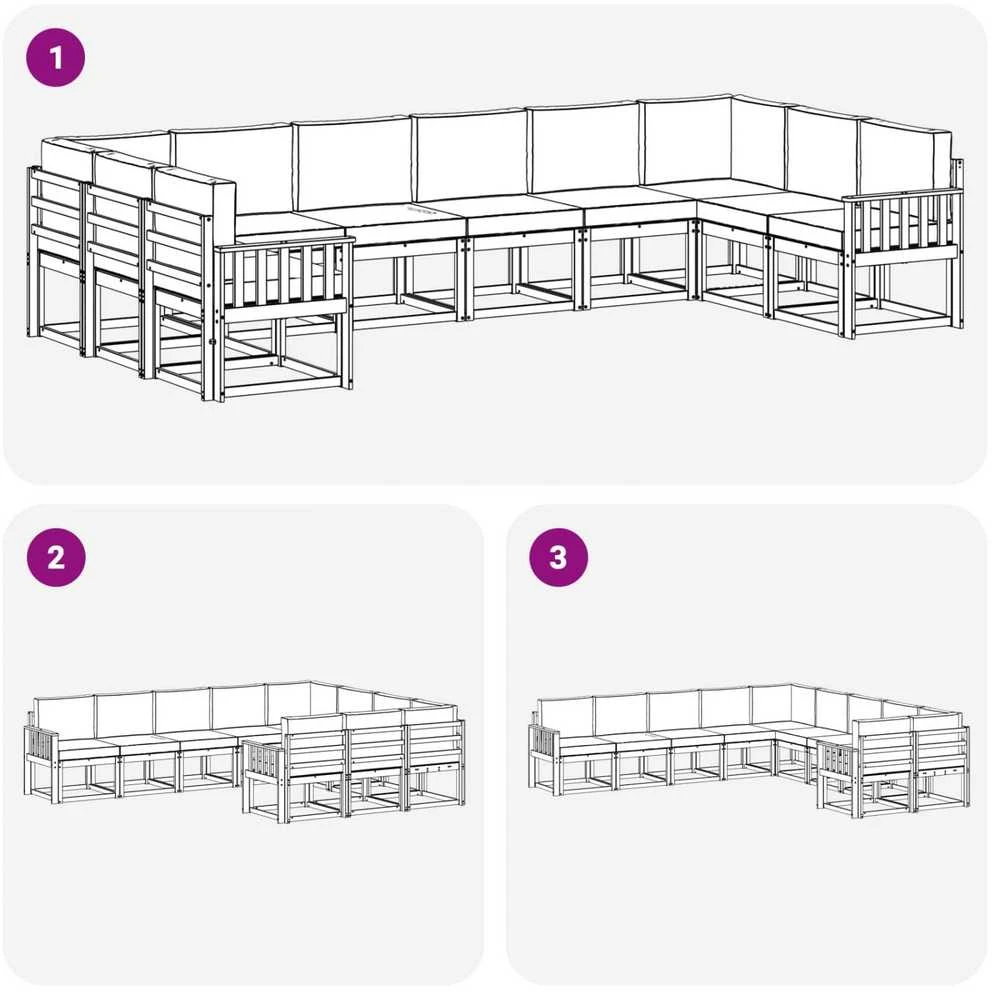 1

2

3