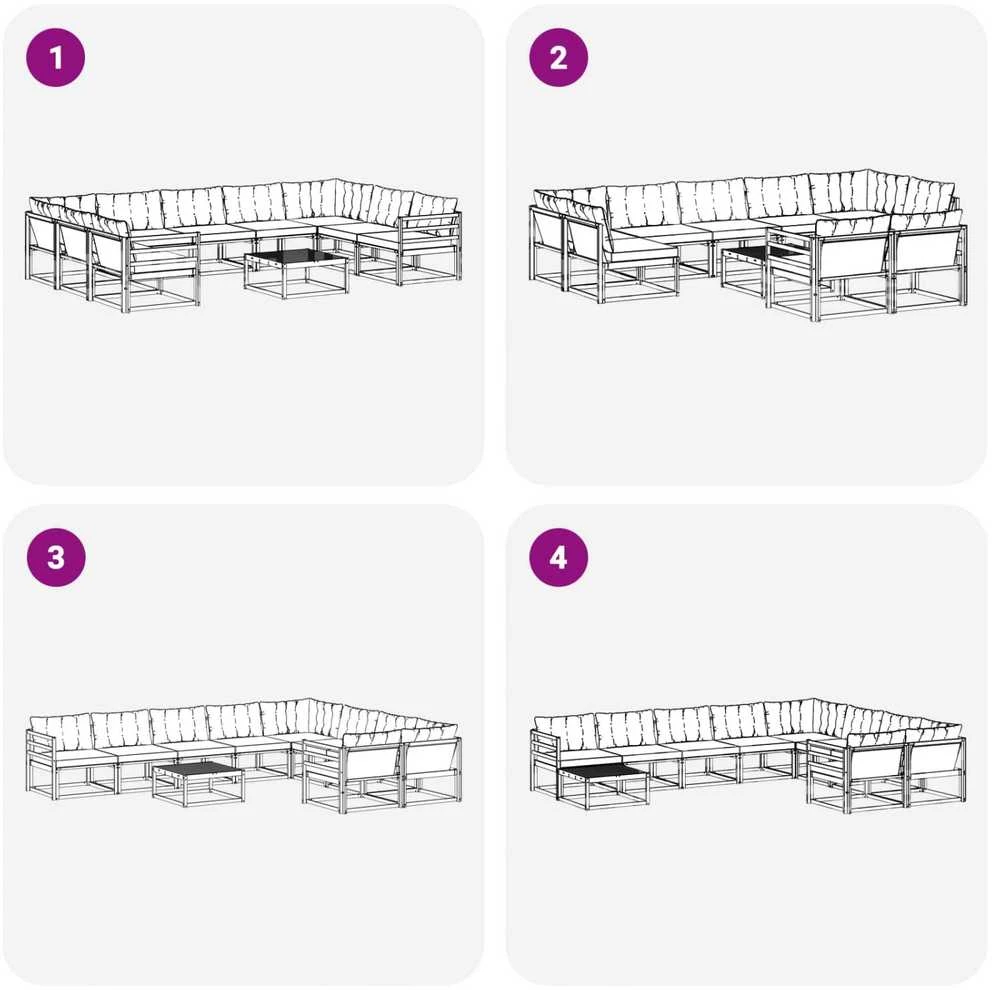 1

2

3

4