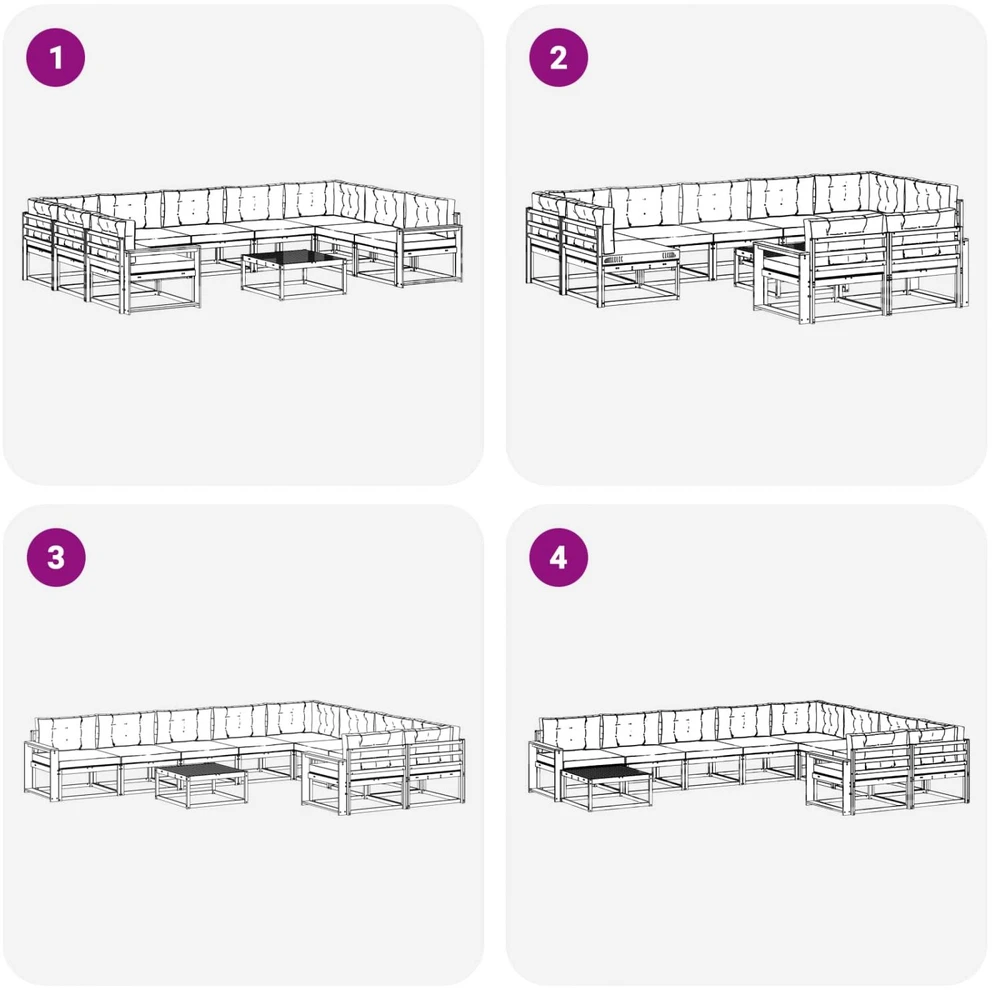 1

2

3

4