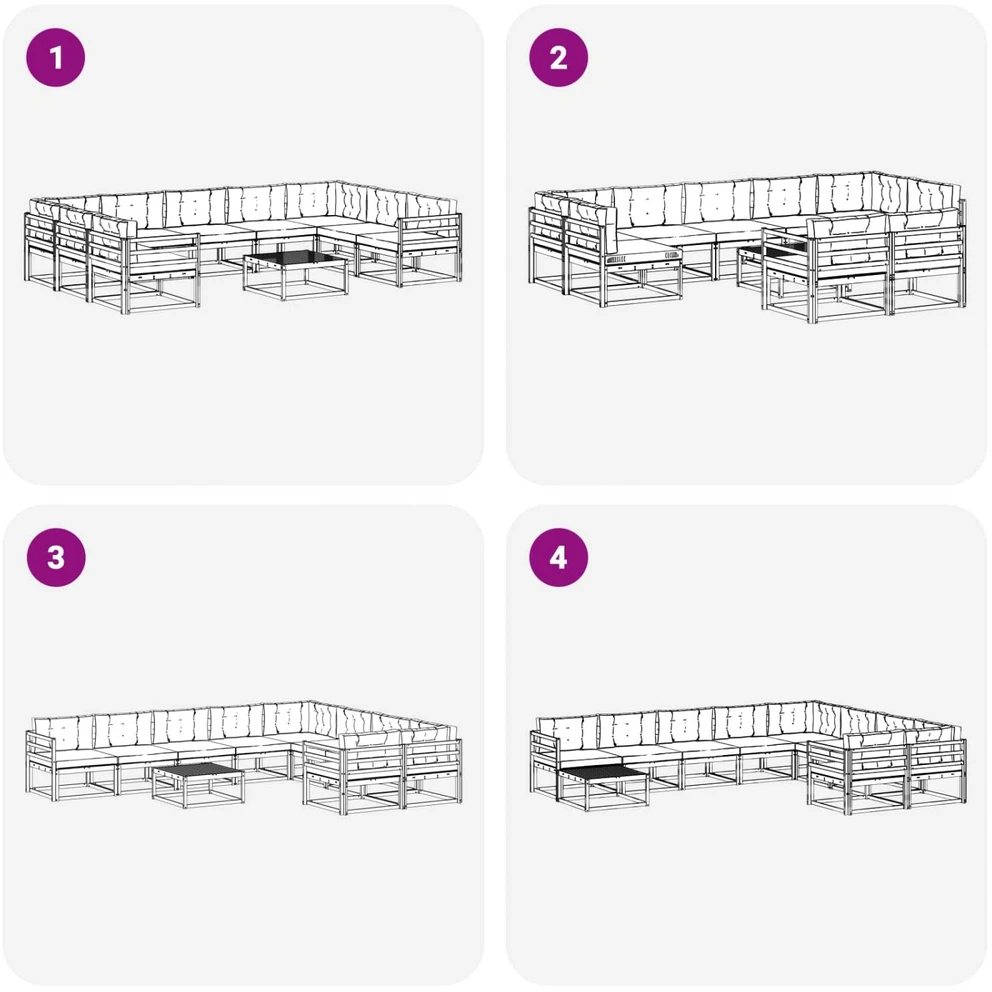 1

2

3

4