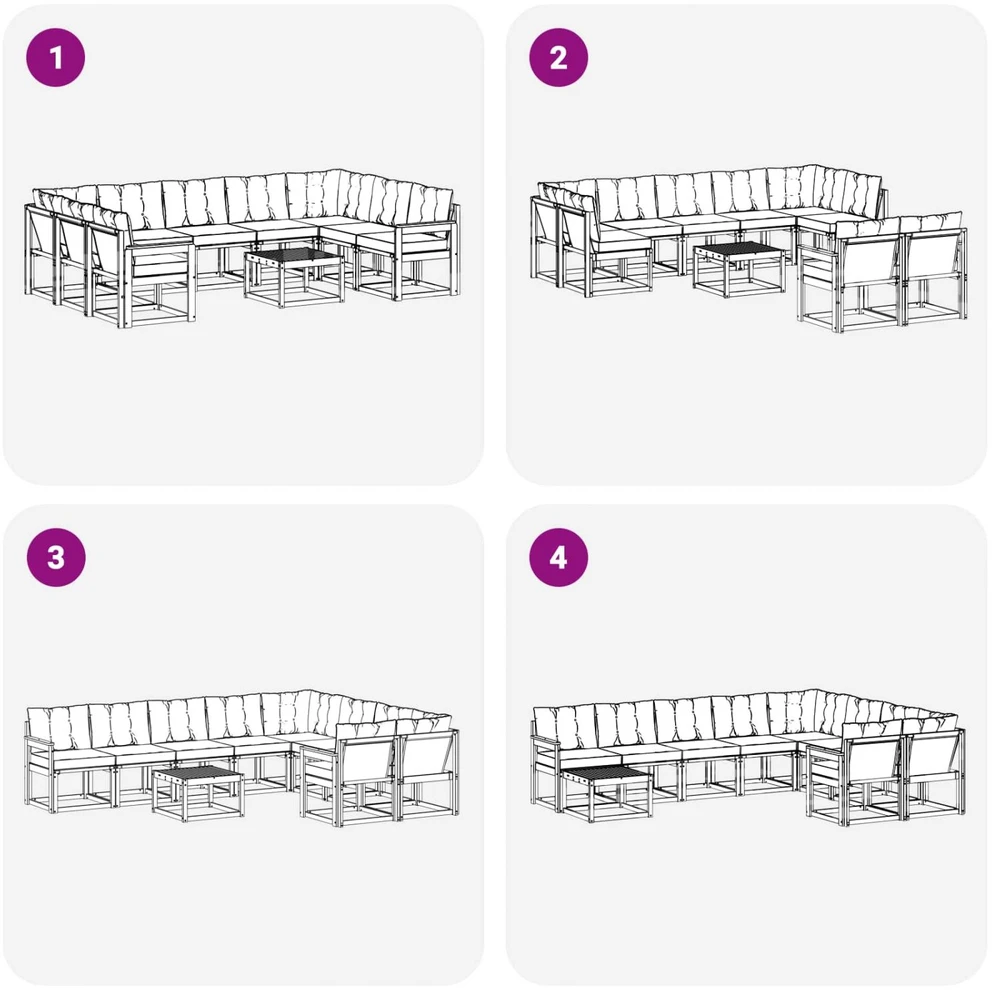 1

2

3

4