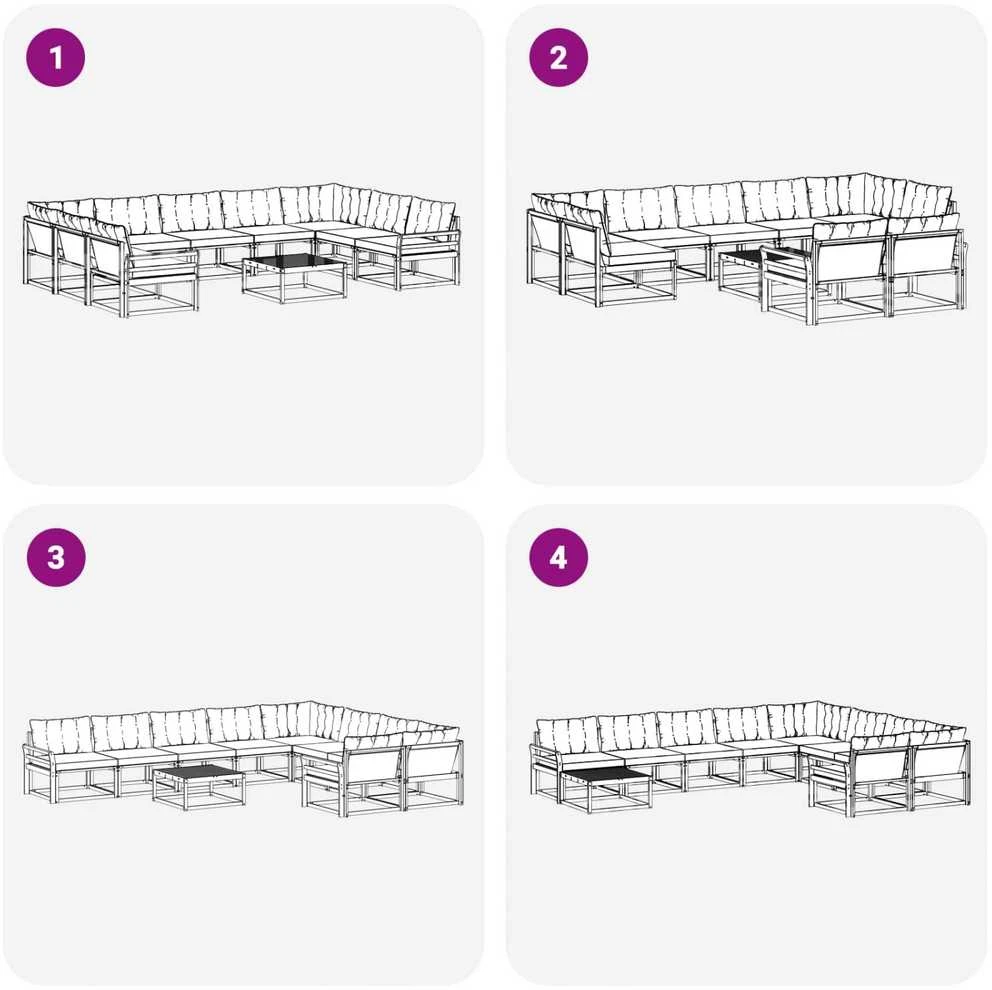 1

2

3

4