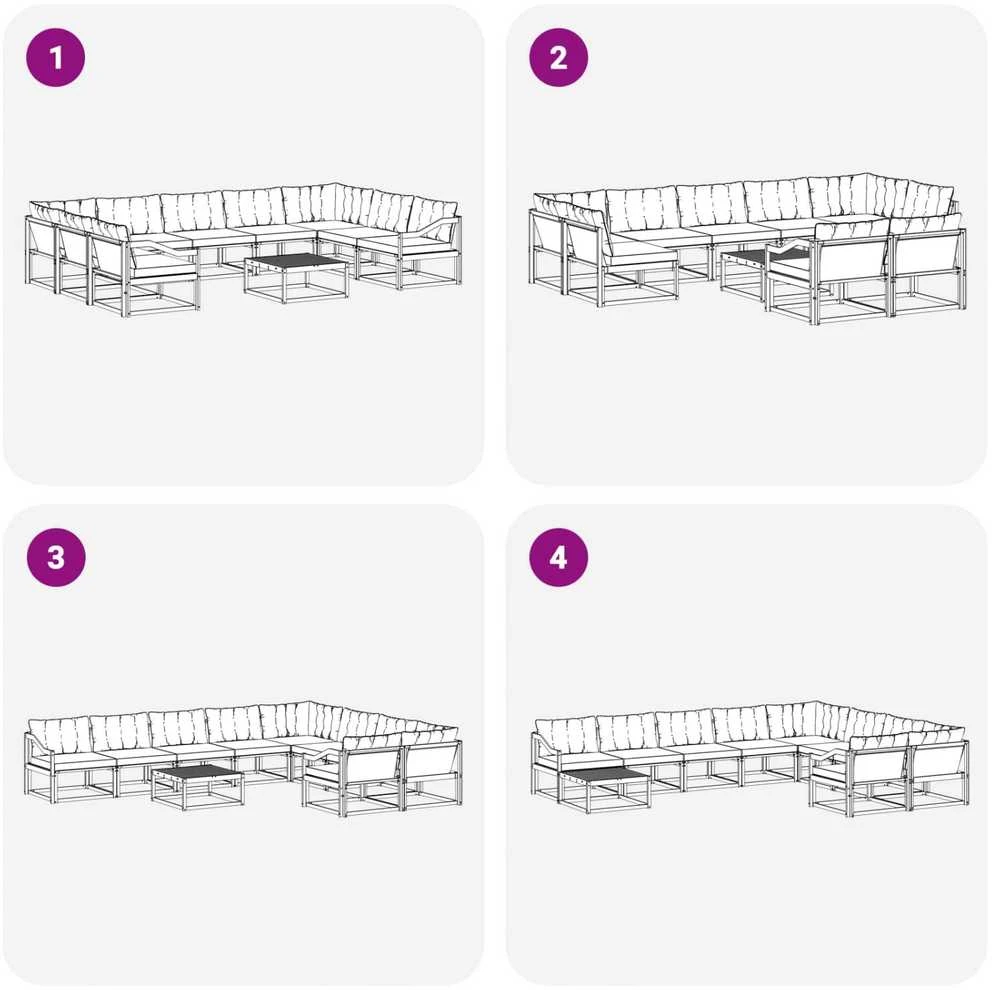 1

2

3

4