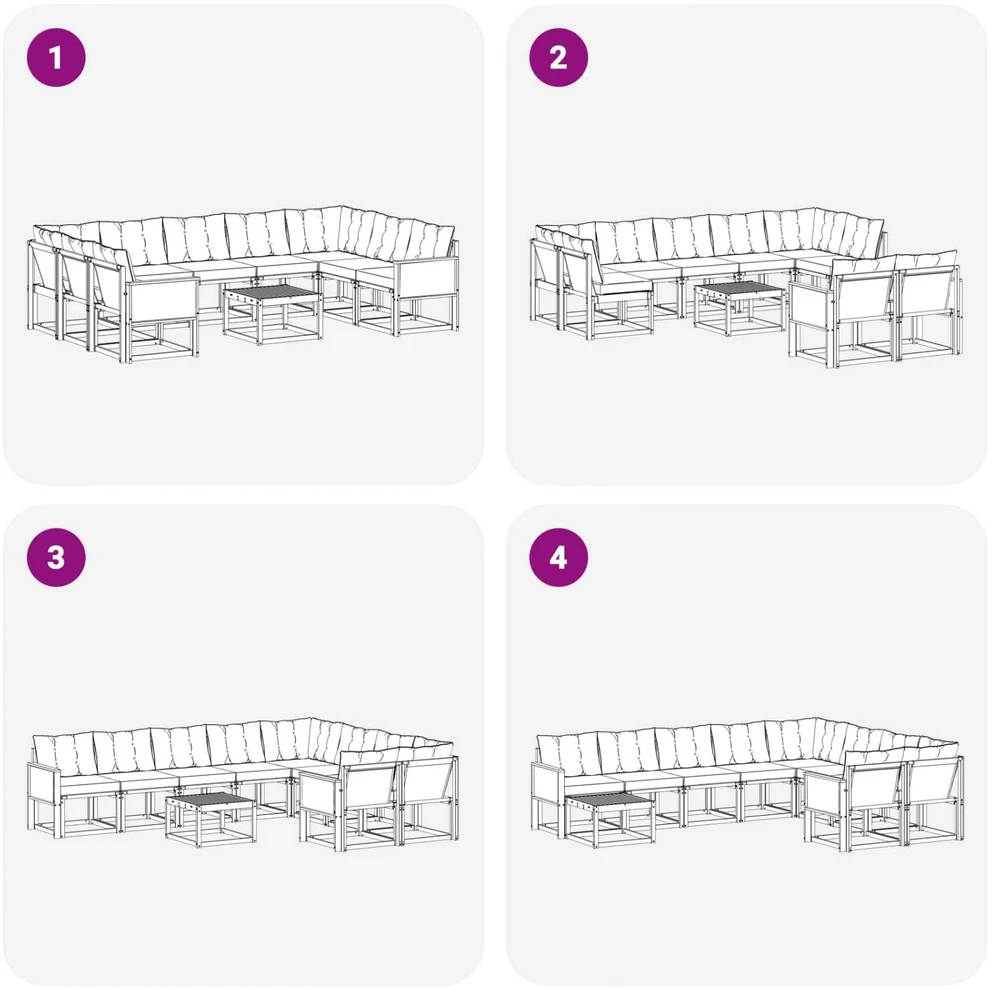 1

2

3

4