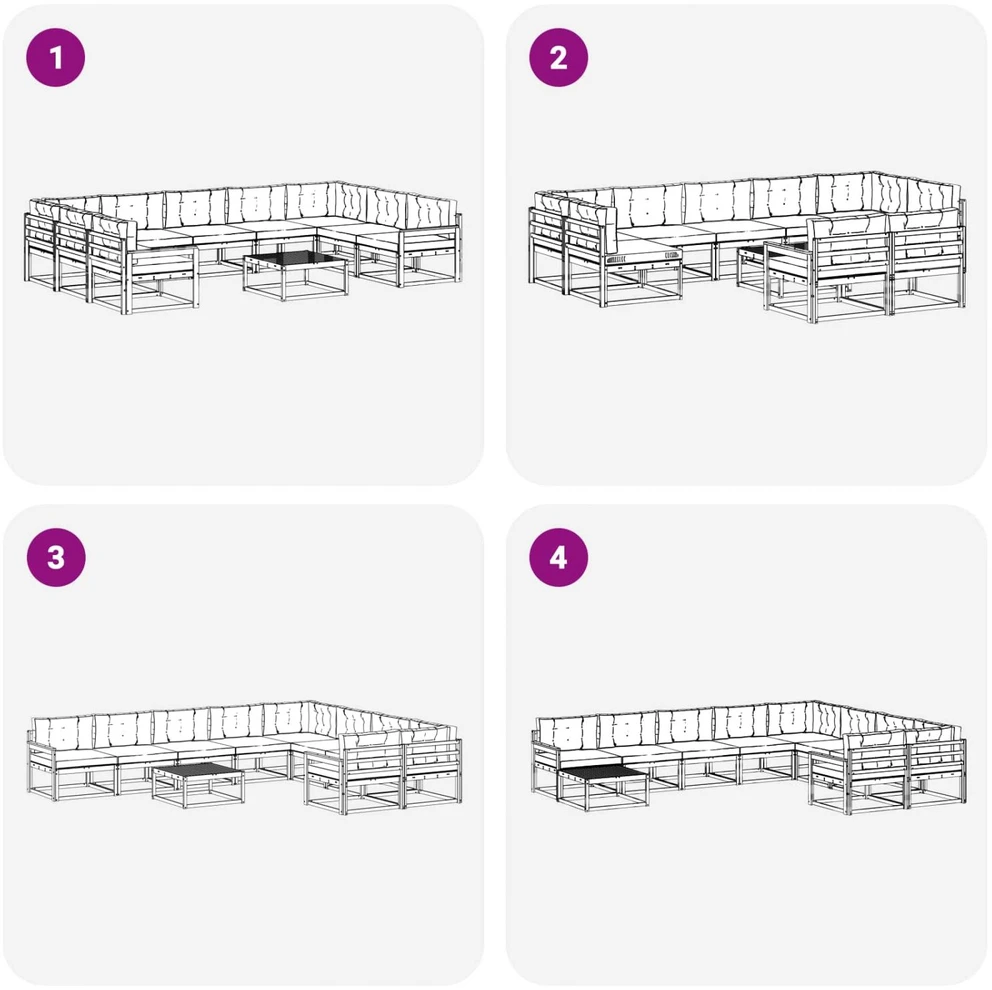 1

2

3

4