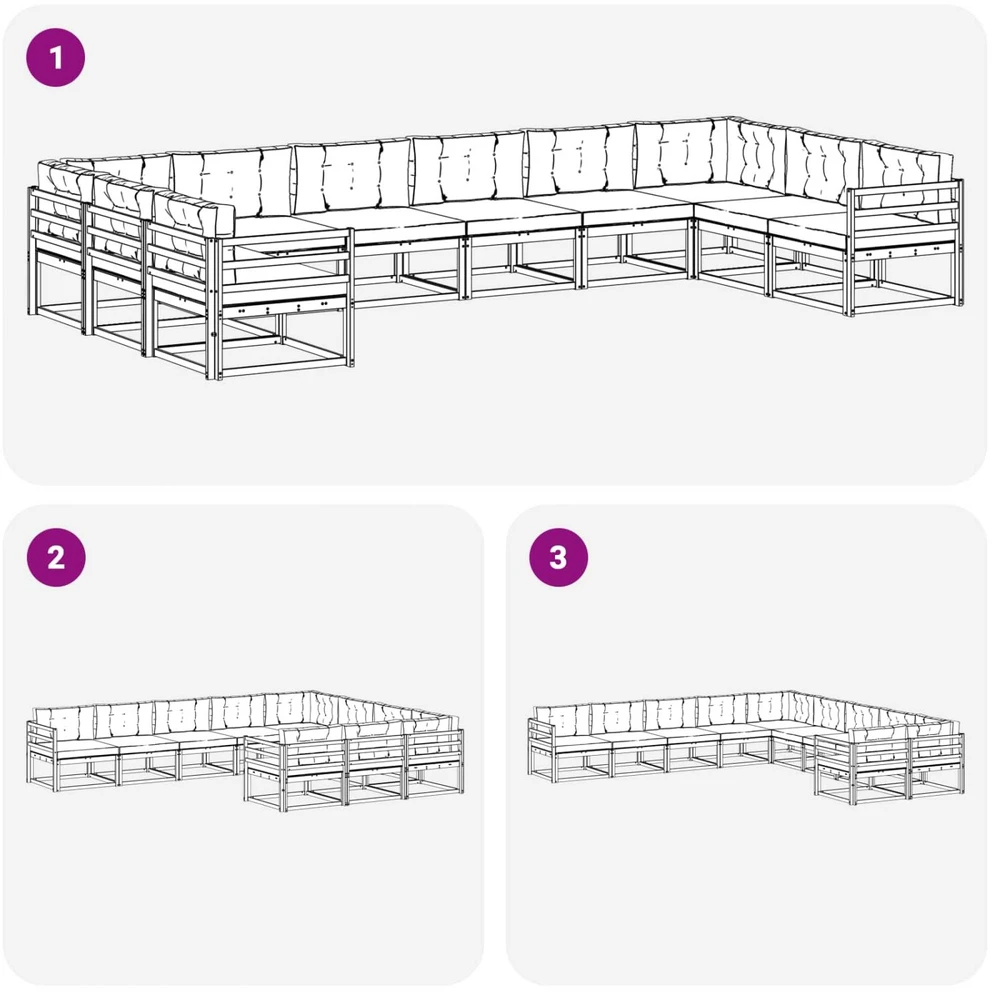 1

2

3