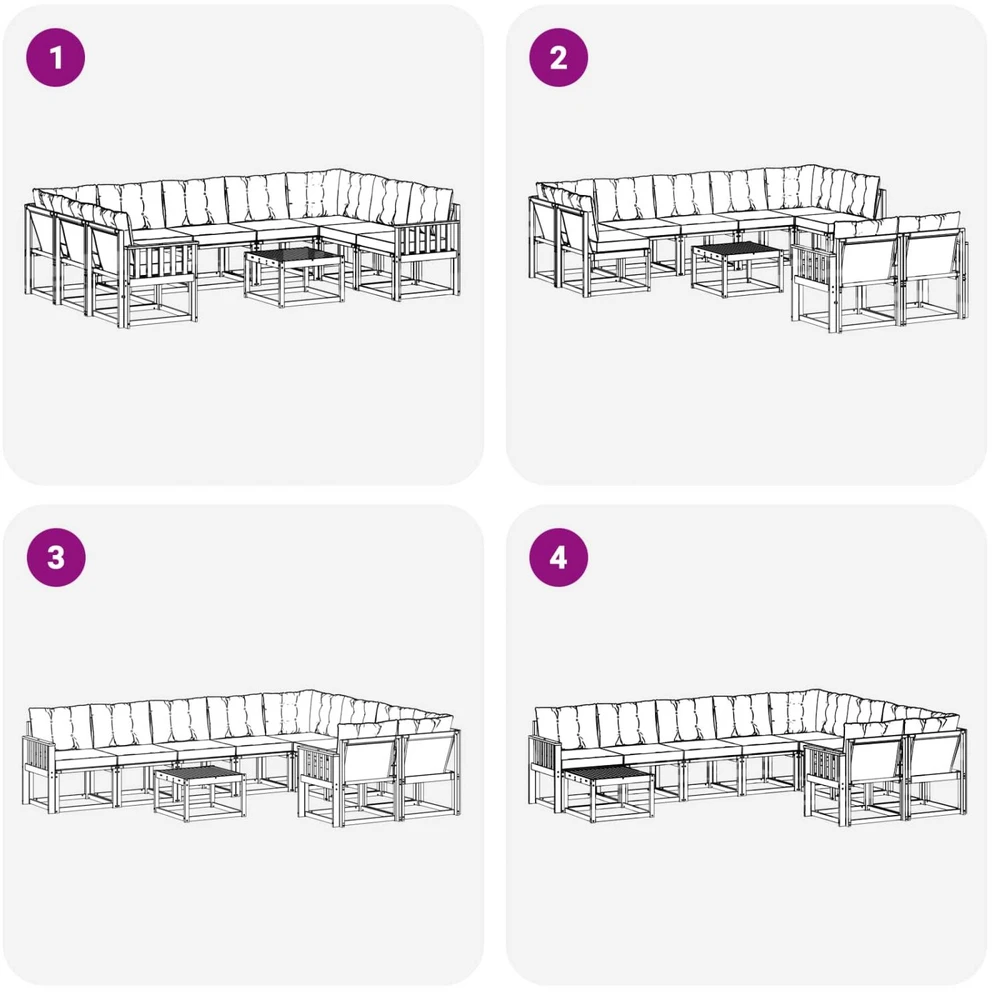 1

2

3

4