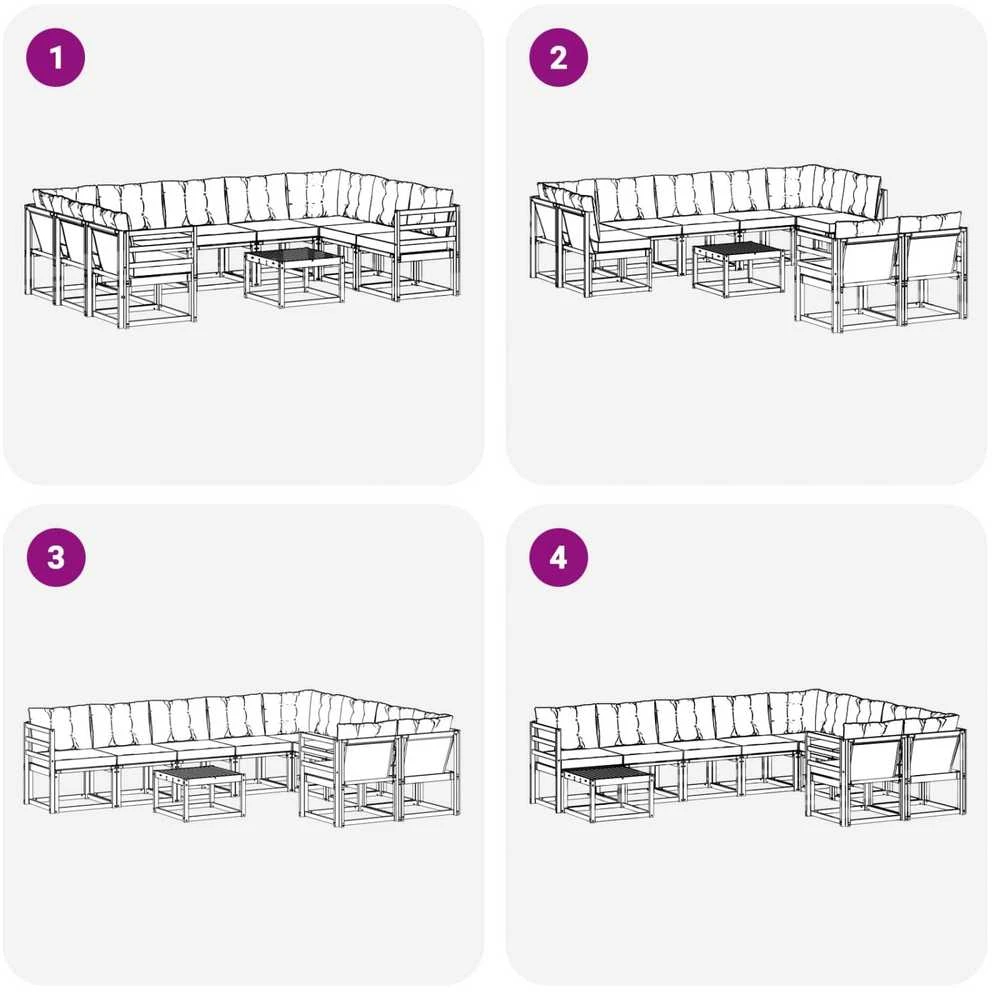 1

2

3

4