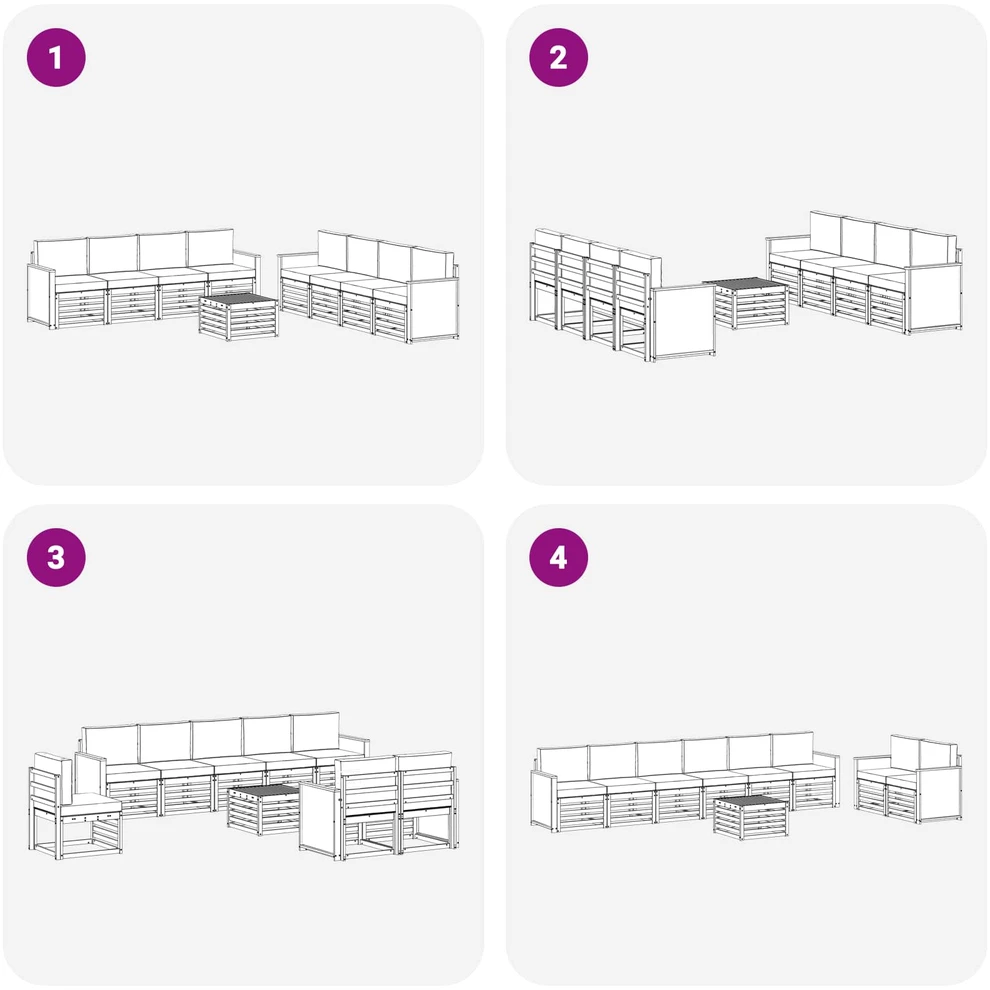 1

2

3

4